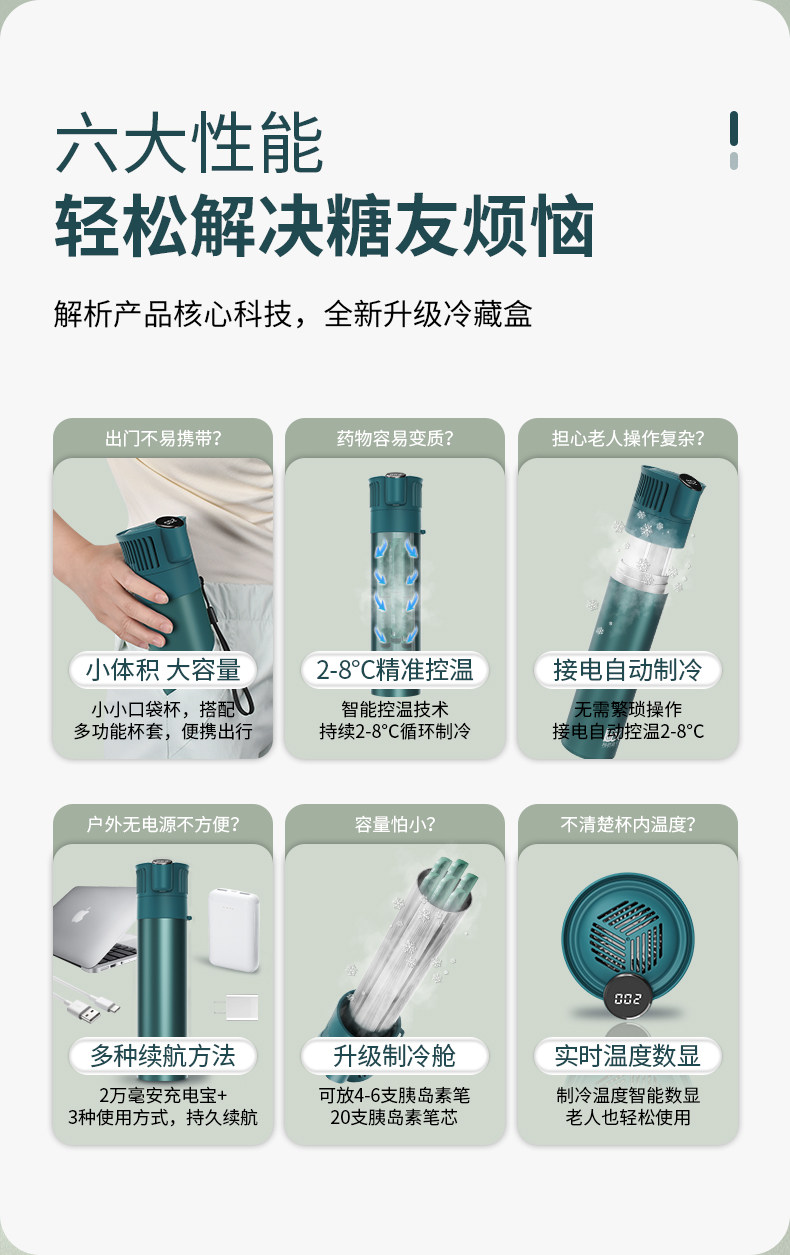 六大性能
轻松解决糖友烦恼

解析产品核心科技，全新升级冷藏盒

出门不易携带?
小体积 大容量
小小口袋杯，搭配多功能杯套，便携出行

药物容易变质?
2-8°C精准控温
智能控温技术
持续2-8°C循环制冷

担心老人操作复杂?
接电自动制冷
无需繁琐操作
接电自动控温2-8°C

户外无电源不方便?
多种续航方法
2万毫安充电宝+
3种使用方式，持久续航

容量怕小?
升级制冷舱
可放4-6支胰岛素笔
20支胰岛素笔芯

不清楚杯内温度?
002
实时温度数显
制冷温度智能数显
老人也轻松使用