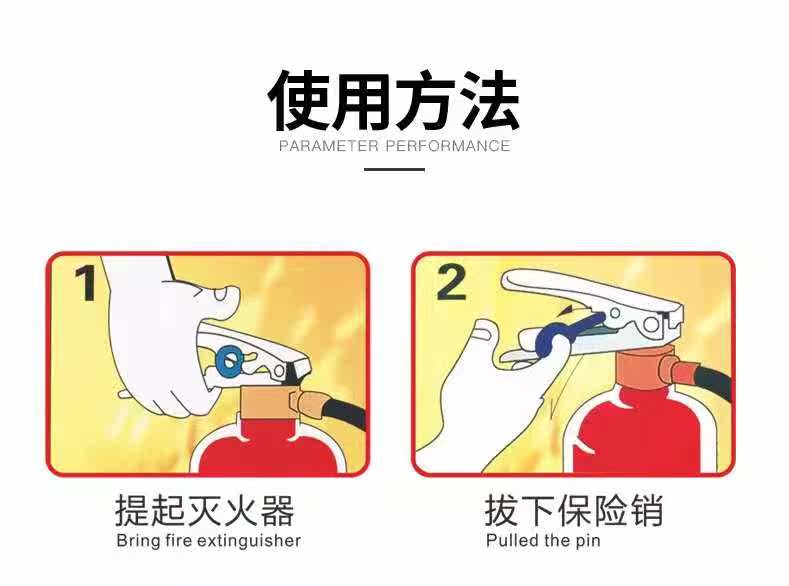 使用方法
PARAMETER PERFORMANCE

1

提起灭火器
Bring fire extinguisher

2

拔下保险销
Pulled the pin