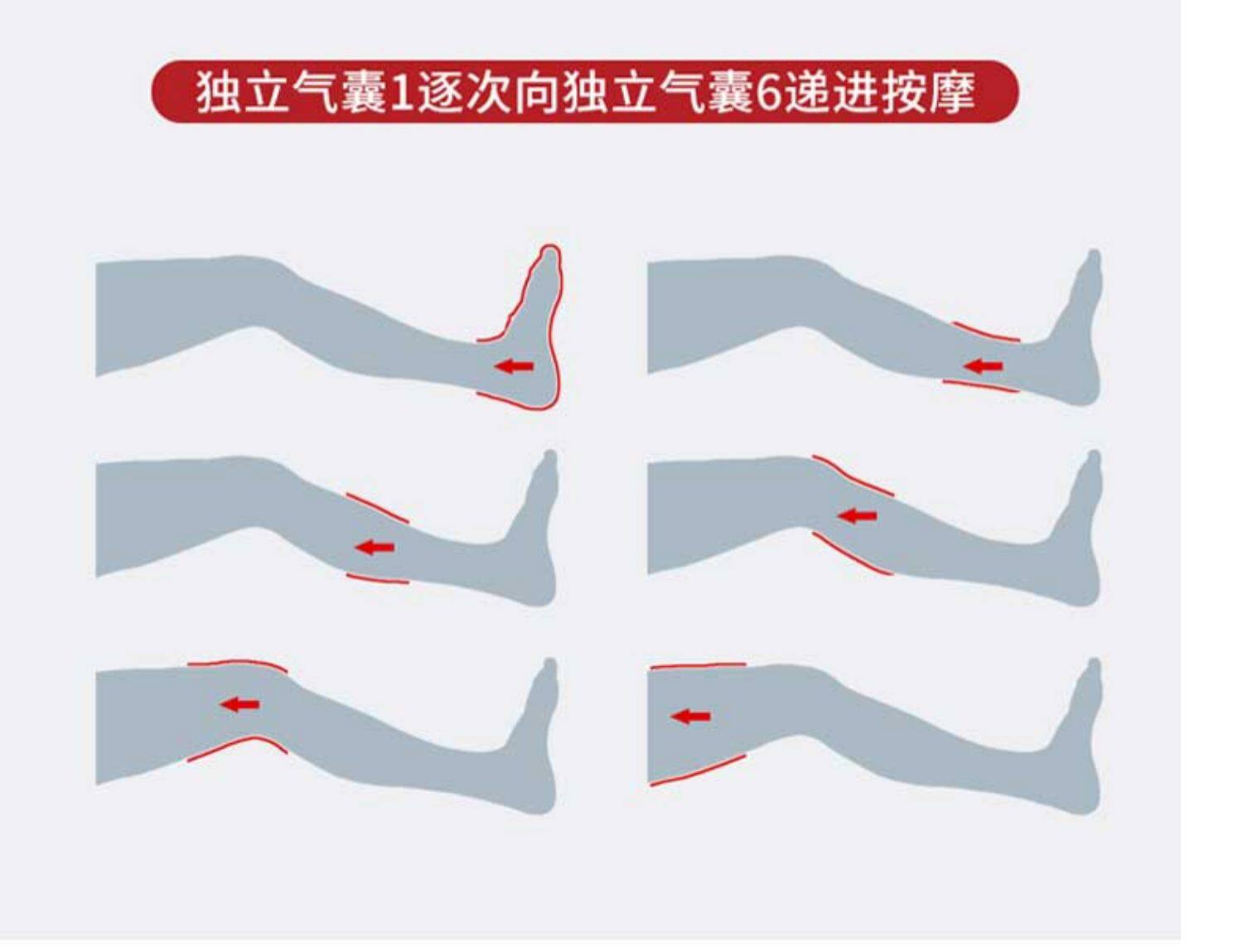 独立气囊1逐次向独立气囊6递进按摩