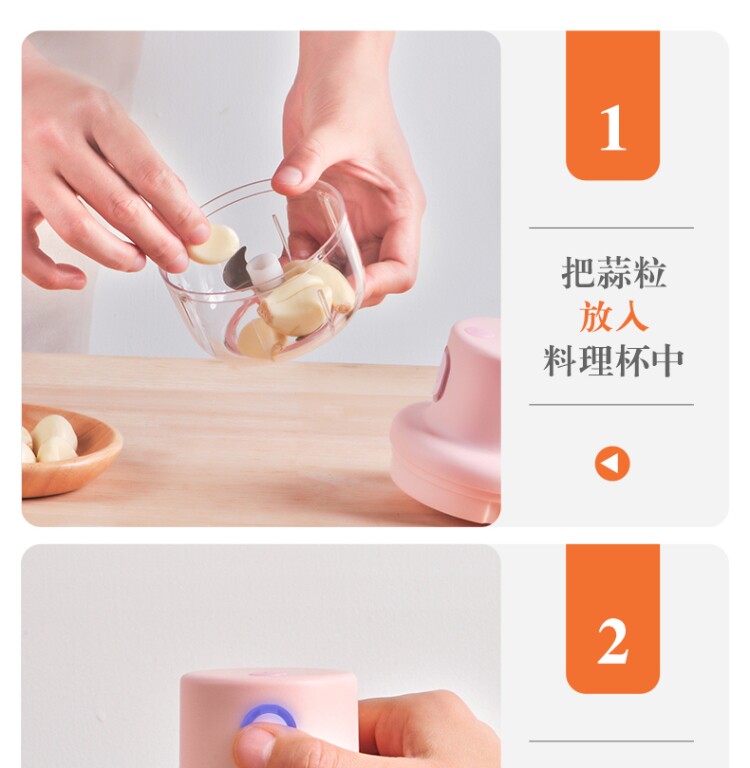 1

把蒜粒
放入
料理杯中

2