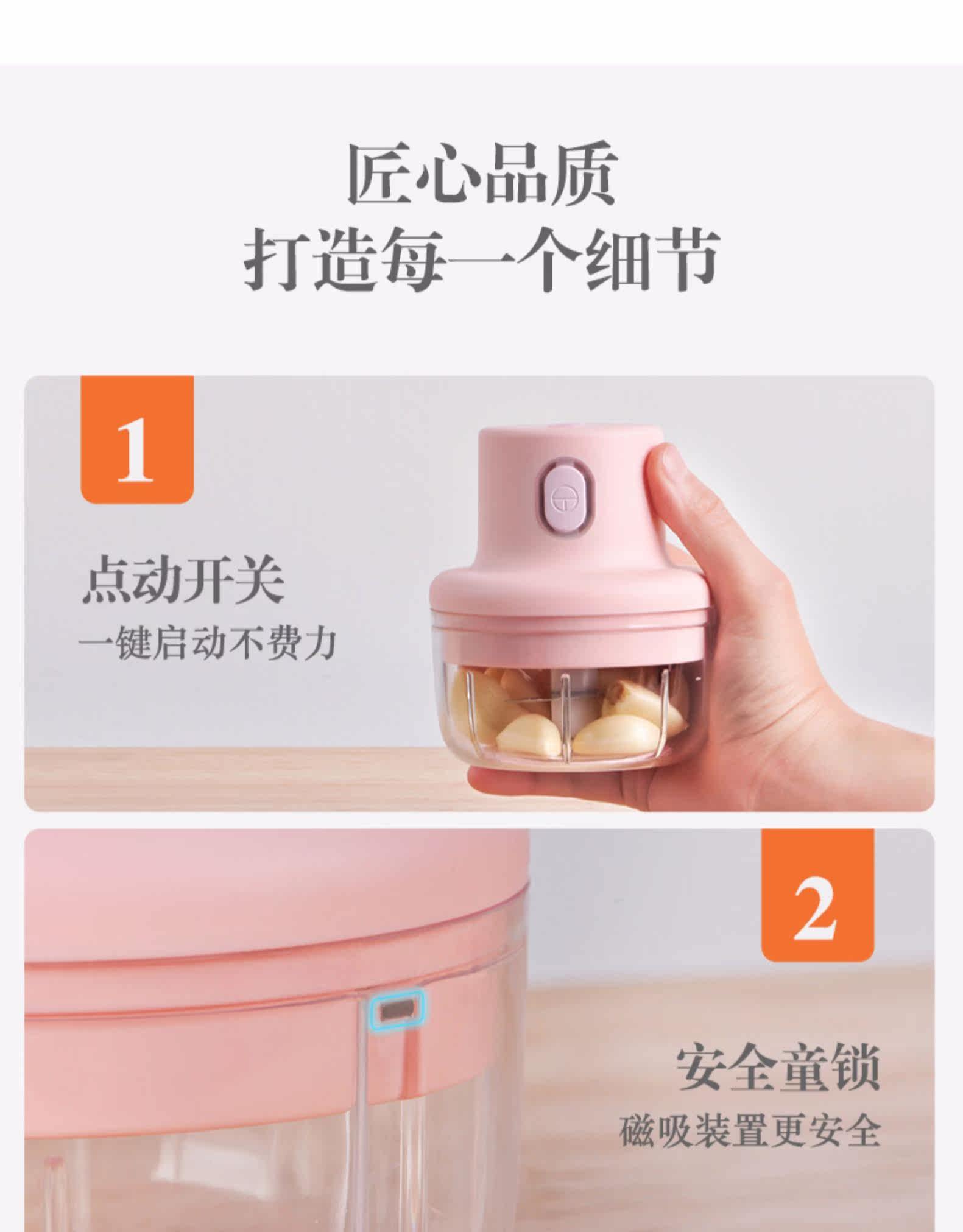 匠心品质
打造每一个细节

1

点动开关
一键启动不费力

2

安全童锁
磁吸装置更安全