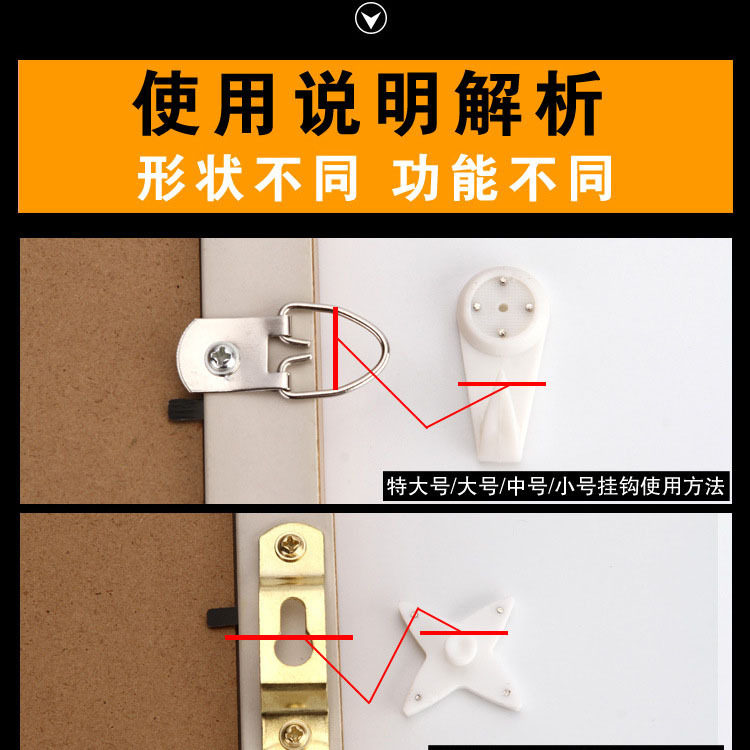 使用说明解析
形状不同 功能不同

特大号/大号/中号/小号挂钩使用方法