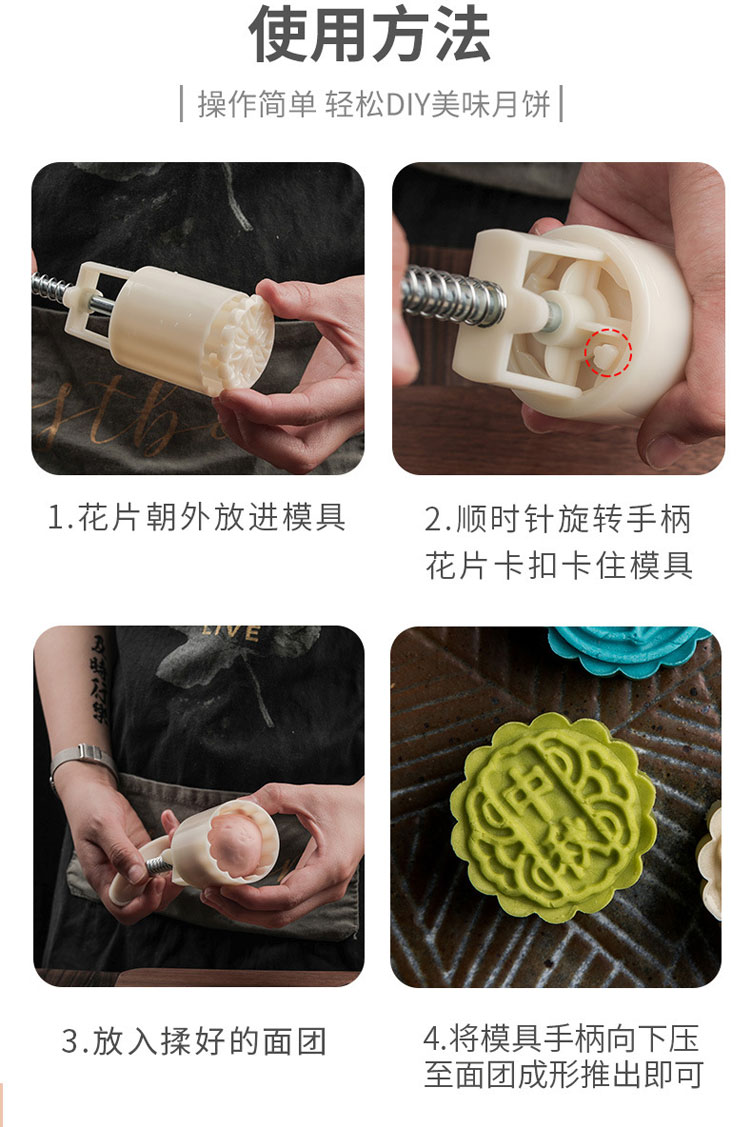 使用方法

| 操作简单 轻松DIY美味月饼 |

1.花片朝外放进模具

2.顺时针旋转手柄
花片卡扣卡住模具

LIVE

3.放入揉好的面团

中秋

4.将模具手柄向下压
至面团成形推出即可