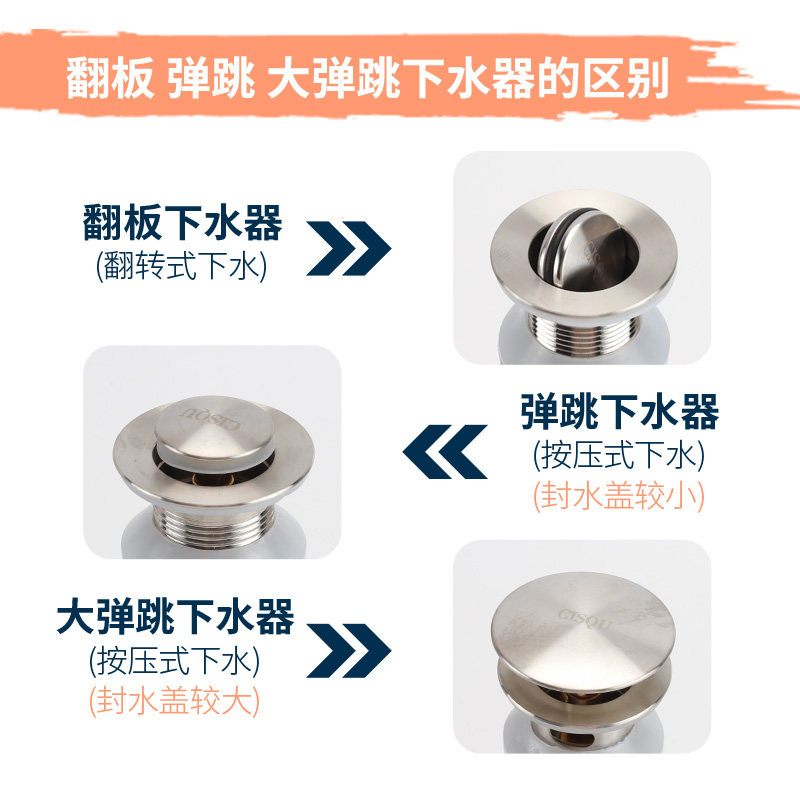 翻板 弹跳 大弹跳下水器的区别

翻板下水器
(翻转式下水)

CISQU

CISQU

弹跳下水器
(按压式下水)
(封水盖较小)

大弹跳下水器
(按压式下水)
(封水盖较大)

CISQU