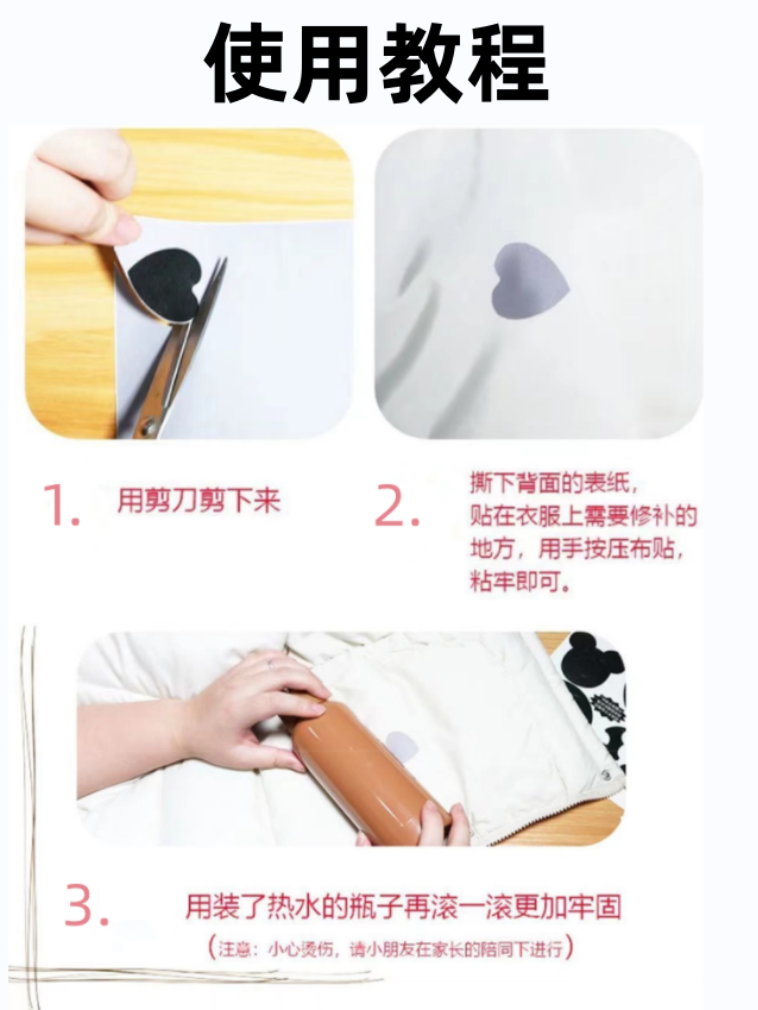 使用教程

1. 用剪刀剪下来

2. 撕下背面的表纸，贴在衣服上需要修补的地方，用手按压布贴，粘牢即可。

3. 用装了热水的瓶子再滚一滚更加牢固

（注意：小心烫伤，请小朋友在家长的陪同下进行）