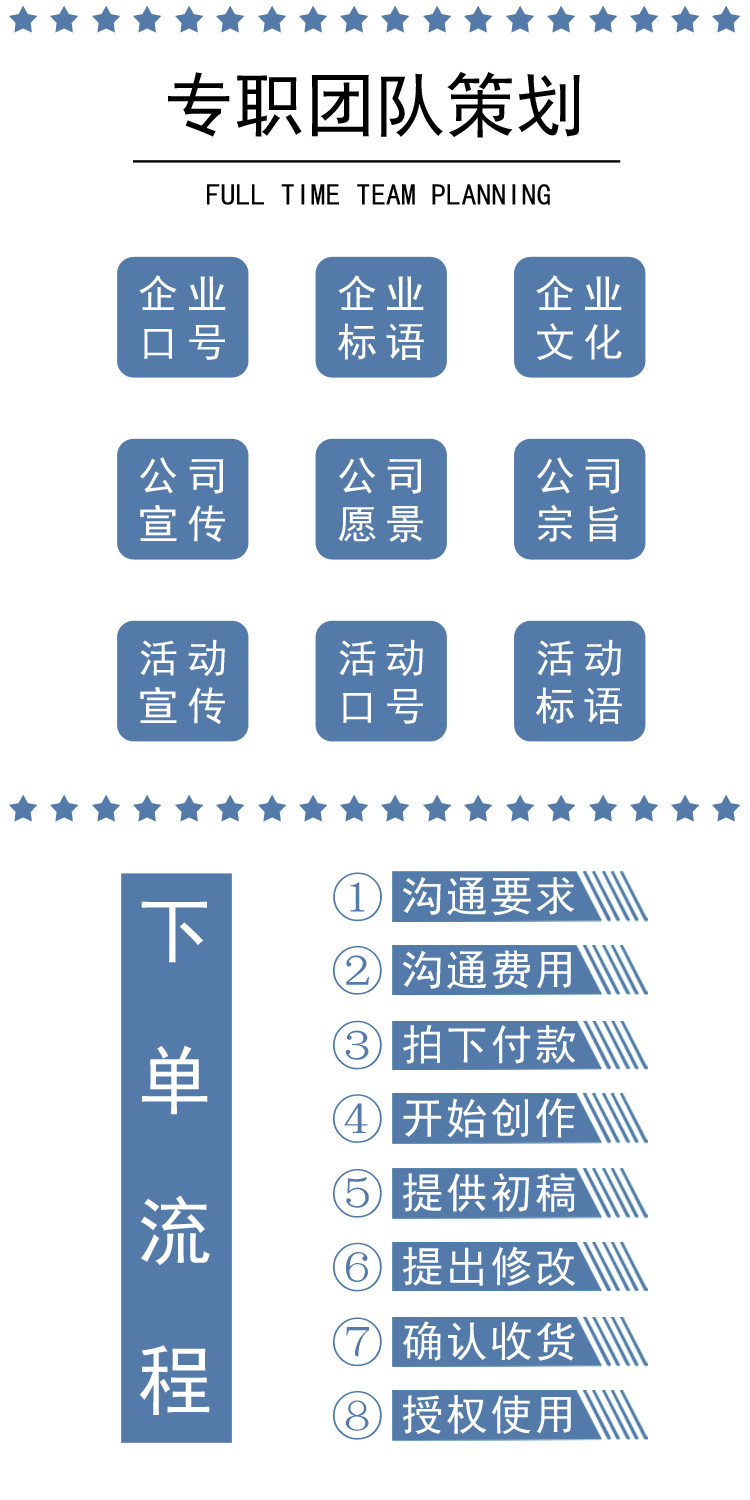 专职团队策划

FULL TIME TEAM PLANNING

企业口号

企业标语

企业文化

公司宣传

公司愿景

公司宗旨

活动宣传

活动口号

活动标语

下单流程

①沟通要求
②沟通费用
③拍下付款
④开始创作
⑤提供初稿
⑥提出修改
⑦确认收货
⑧授权使用