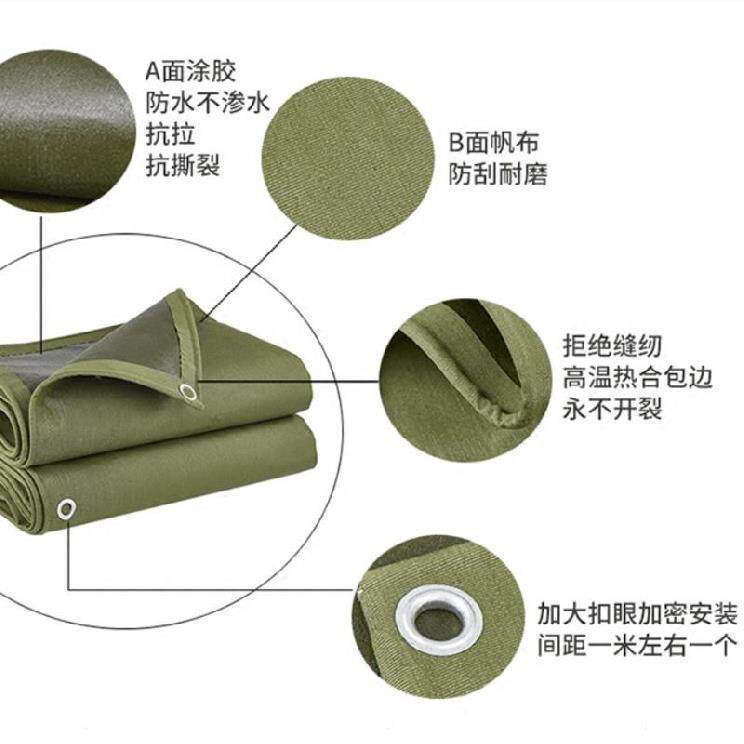 A面涂胶
防水不渗水
抗拉
抗撕裂

B面帆布
防刮耐磨

拒绝缝纫
高温热合包边
永不开裂

加大扣眼加密安装
间距一米左右一个