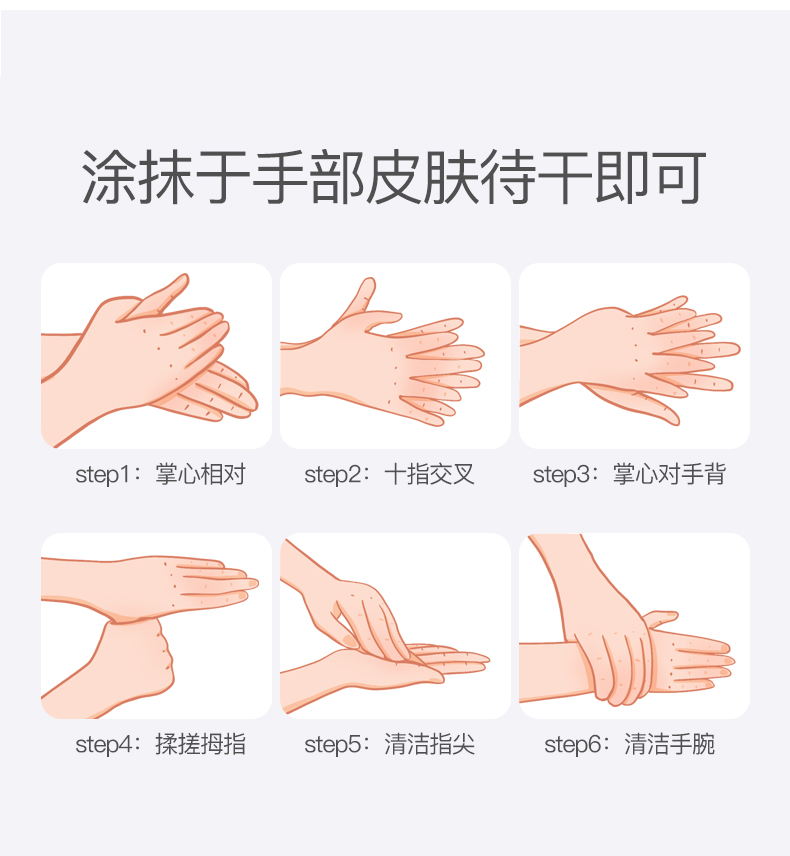 涂抹于手部皮肤待干即可

step1：掌心相对

step2：十指交叉

step3：掌心对手背

step4：揉搓拇指

step5：清洁指尖

step6：清洁手腕