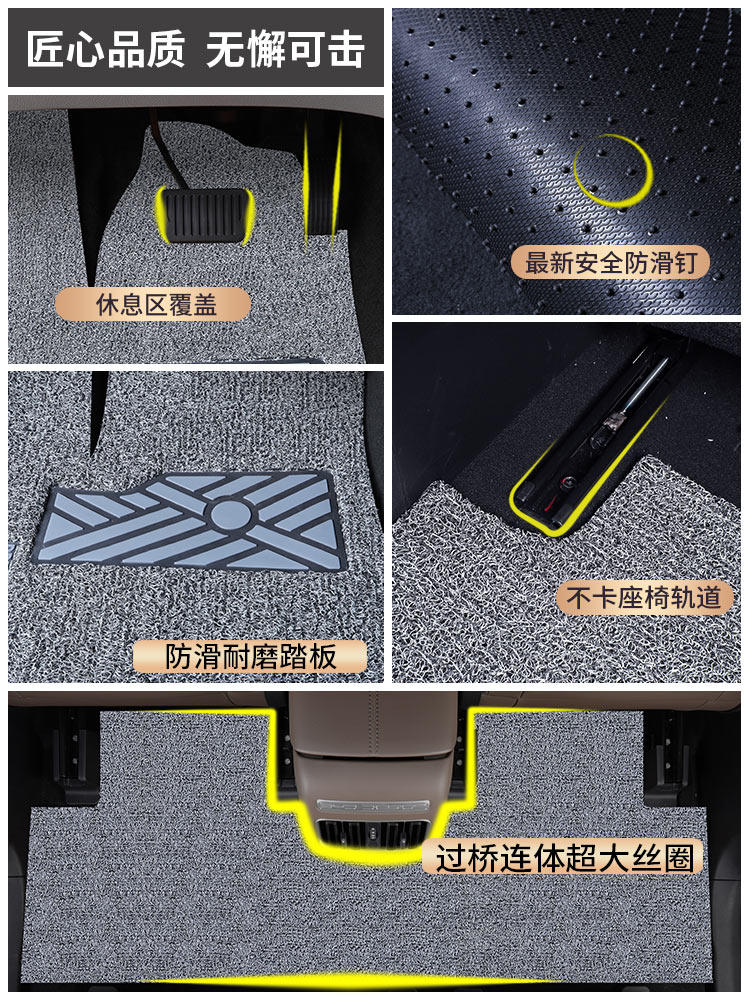 匠心品质 无懈可击

休息区覆盖

最新安全防滑钉

防滑耐磨踏板

不卡座椅轨道

过桥连体超大丝圈