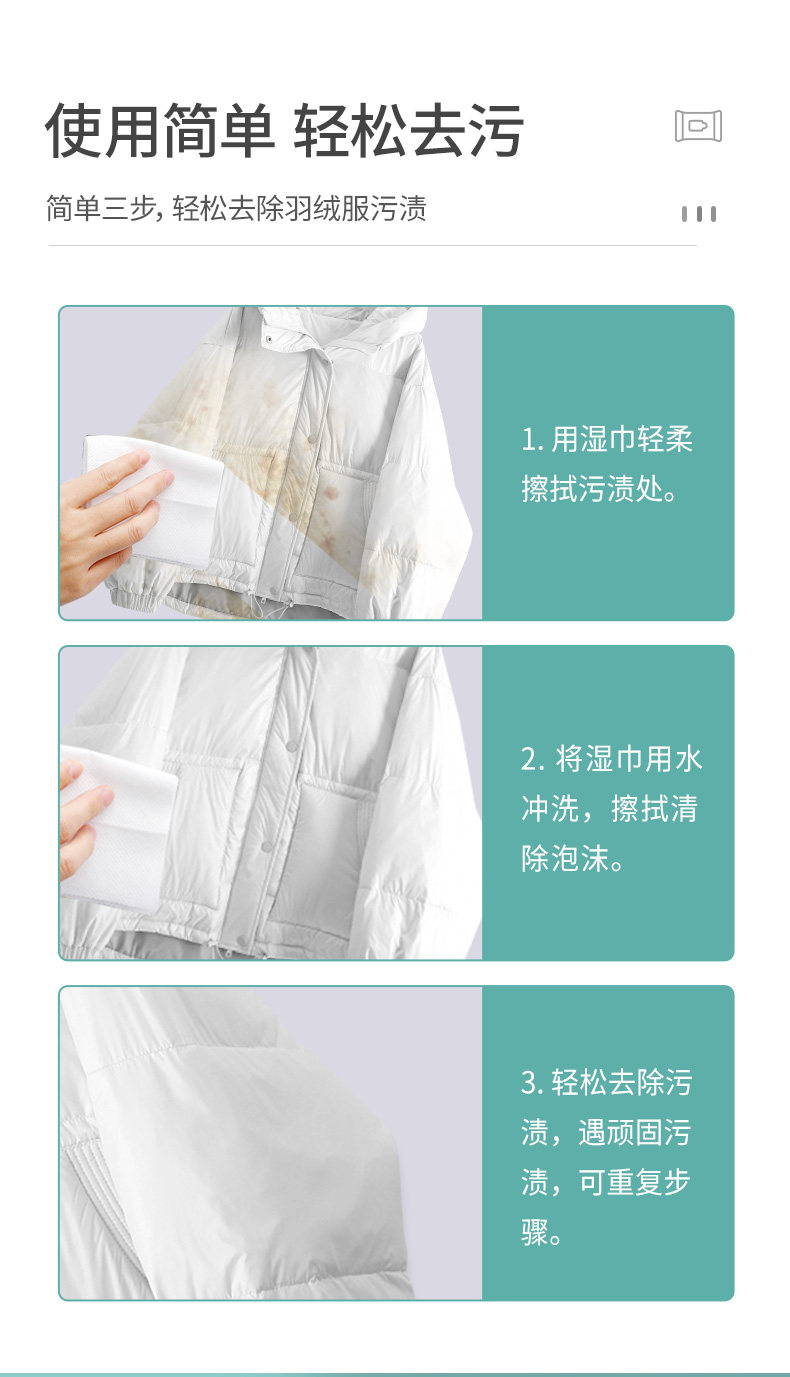 使用简单 轻松去污

简单三步, 轻松去除羽绒服污渍

1. 用湿巾轻柔擦拭污渍处。

2. 将湿巾用水冲洗，擦拭清除泡沫。

3. 轻松去除污渍，遇顽固污渍，可重复步骤。