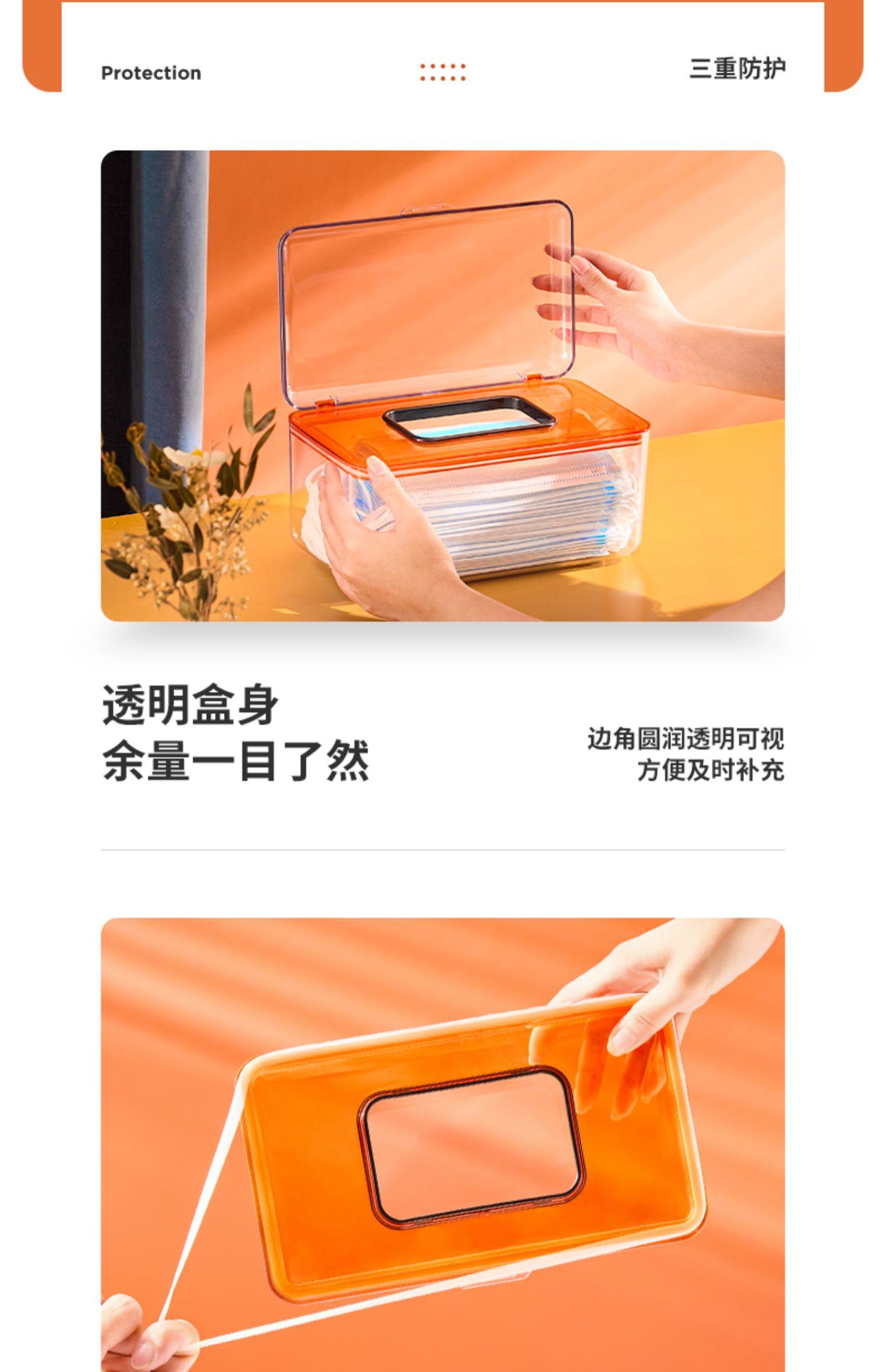 Protection

三重防护

透明盒身
余量一目了然

边角圆润透明可视
方便及时补充