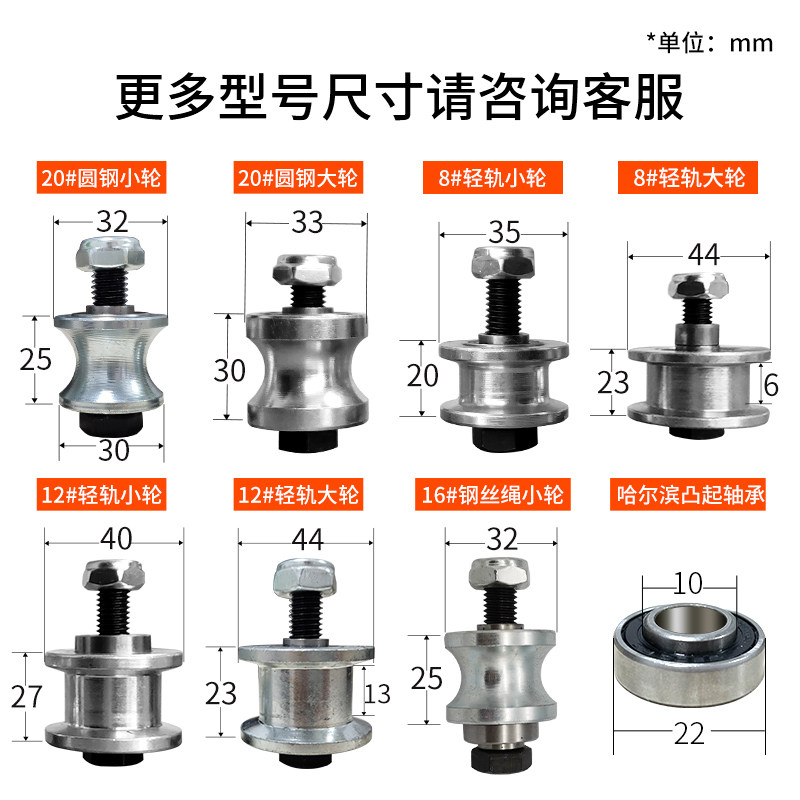 *单位：mm

更多型号尺寸请咨询客服

20#圆钢小轮

32

25

30

20#圆钢大轮

33

30

8#轻轨小轮

35

20

8#轻轨大轮

44

23

6

12#轻轨小轮

40

27

12#轻轨大轮

44

23

13

16#钢丝绳小轮

32

25

哈尔滨凸起轴承

10

22