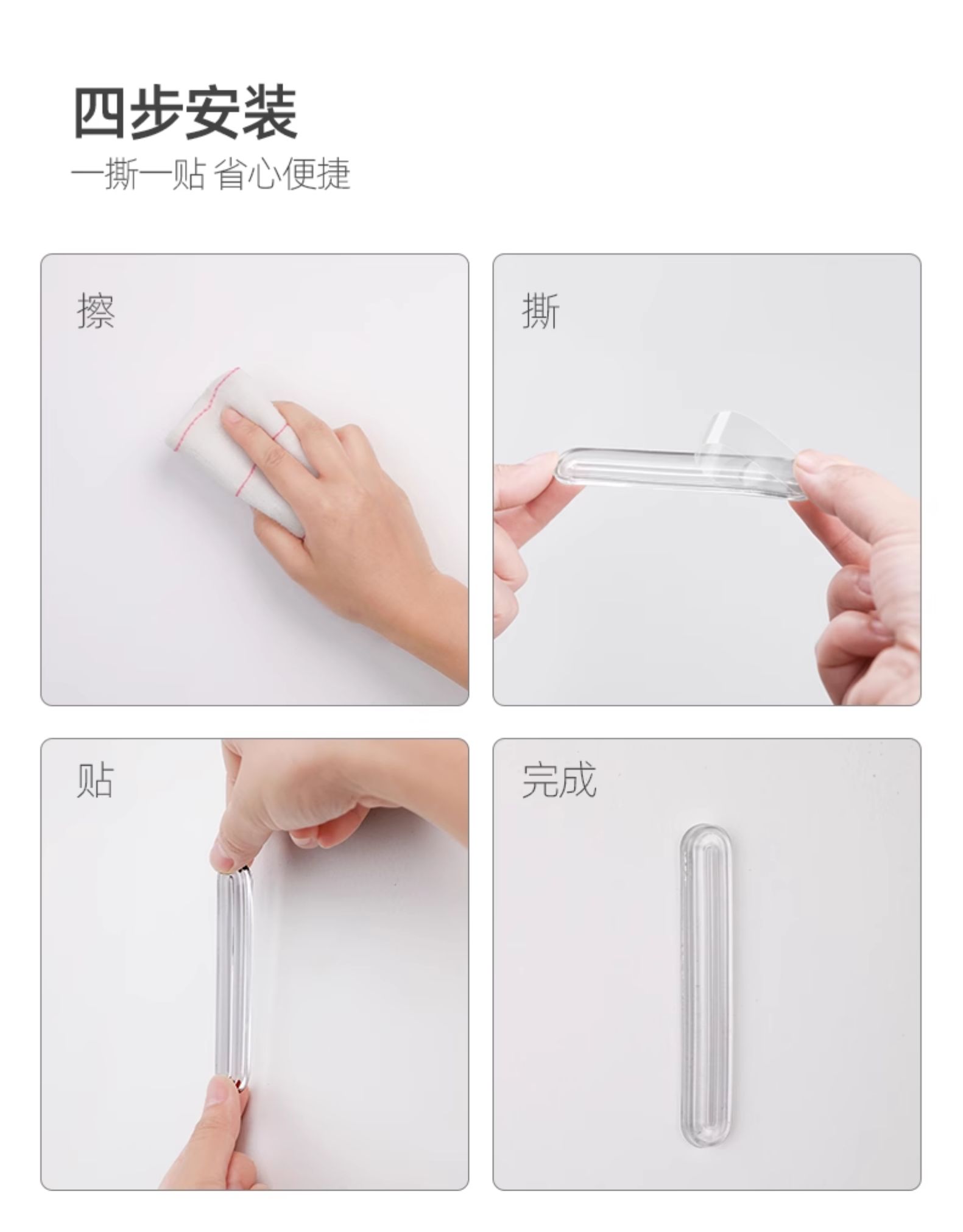 四步安装
一撕一贴 省心便捷

擦

撕

贴

完成