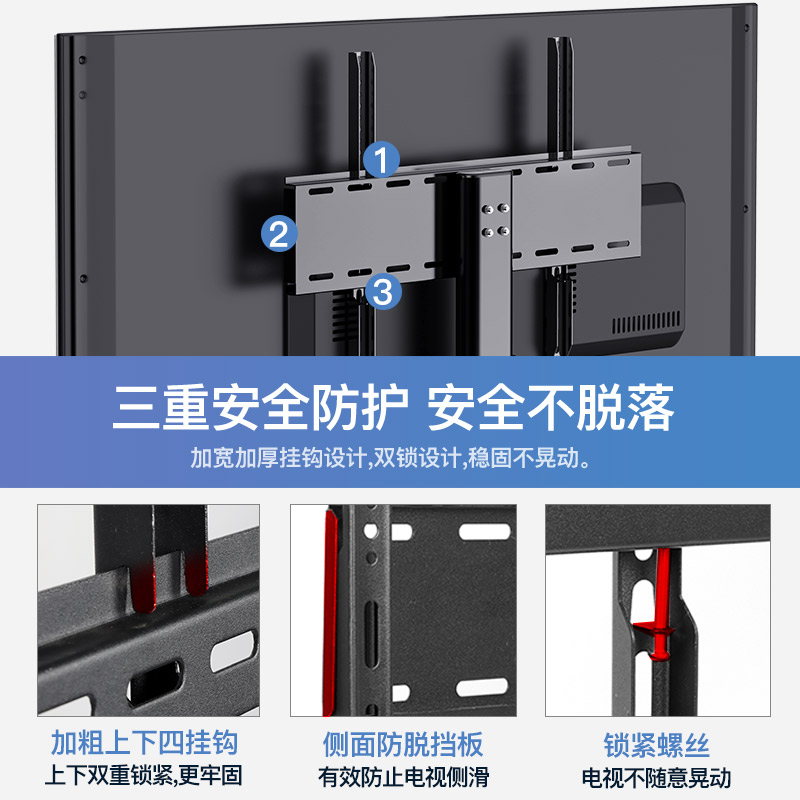 1
2
3

三重安全防护 安全不脱落
加宽加厚挂钩设计,双锁设计,稳固不晃动。

加粗上下四挂钩
上下双重锁紧,更牢固

侧面防脱挡板
有效防止电视侧滑

锁紧螺丝
电视不随意晃动