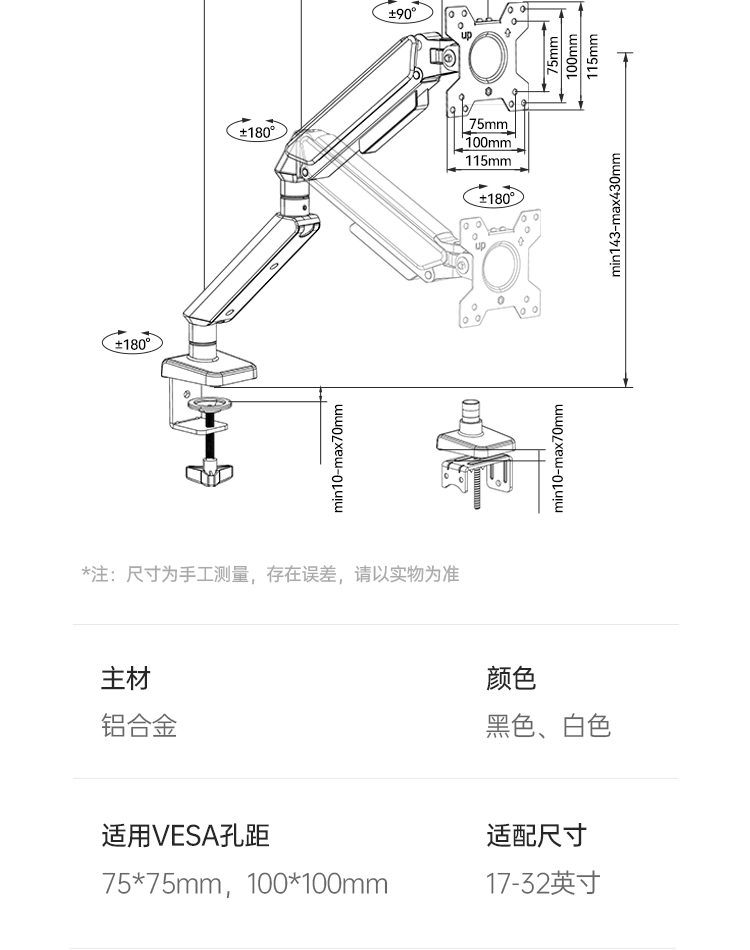 ±90°

up

75mm
100mm
115mm

75mm
100mm
115mm

±180°

±180°

up

min143-max430mm

±180°

min10-max70mm

min10-max70mm

*注：尺寸为手工测量，存在误差，请以实物为准

主材
铝合金

颜色
黑色、白色

适用VESA孔距
75*75mm，100*100mm

适配尺寸
17-32英寸