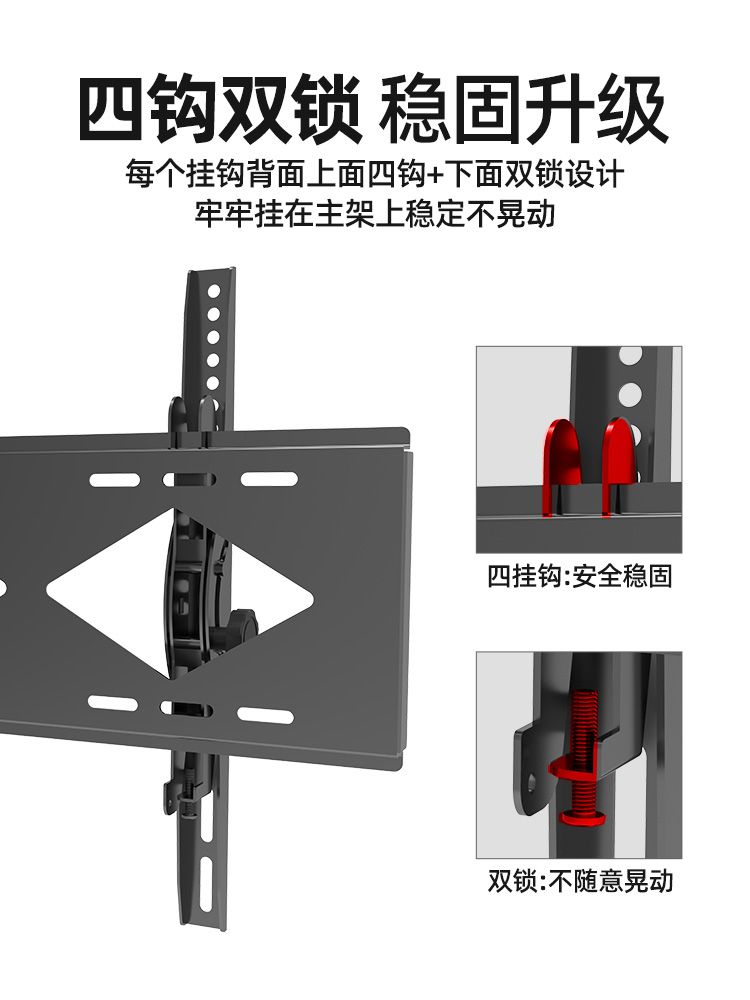 四钩双锁 稳固升级

每个挂钩背面上面四钩+下面双锁设计
牢牢挂在主架上稳定不晃动

四挂钩:安全稳固

双锁:不随意晃动