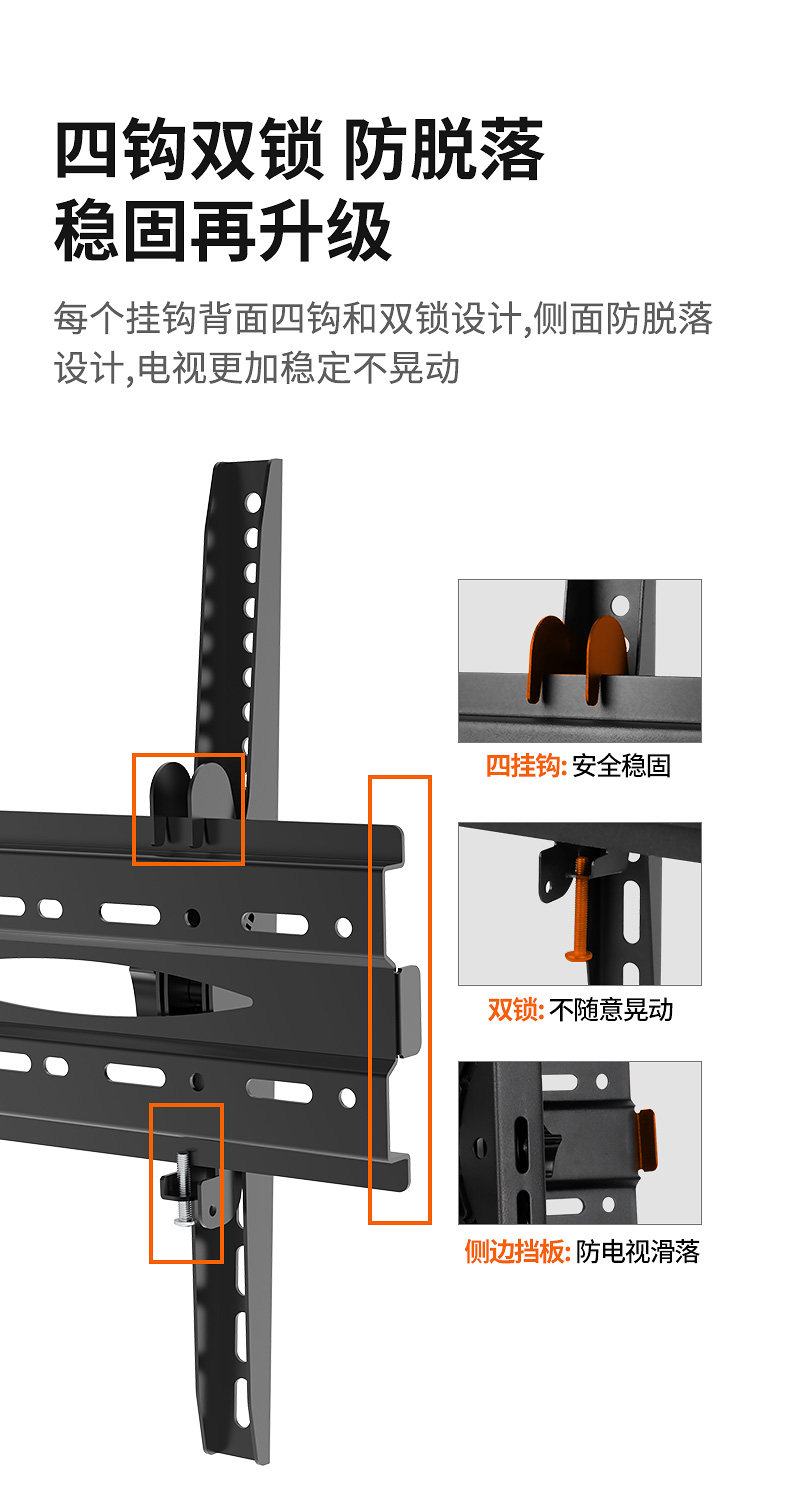 四钩双锁 防脱落
稳固再升级

每个挂钩背面四钩和双锁设计,侧面防脱落设计,电视更加稳定不晃动

四挂钩: 安全稳固

双锁: 不随意晃动

侧边挡板: 防电视滑落