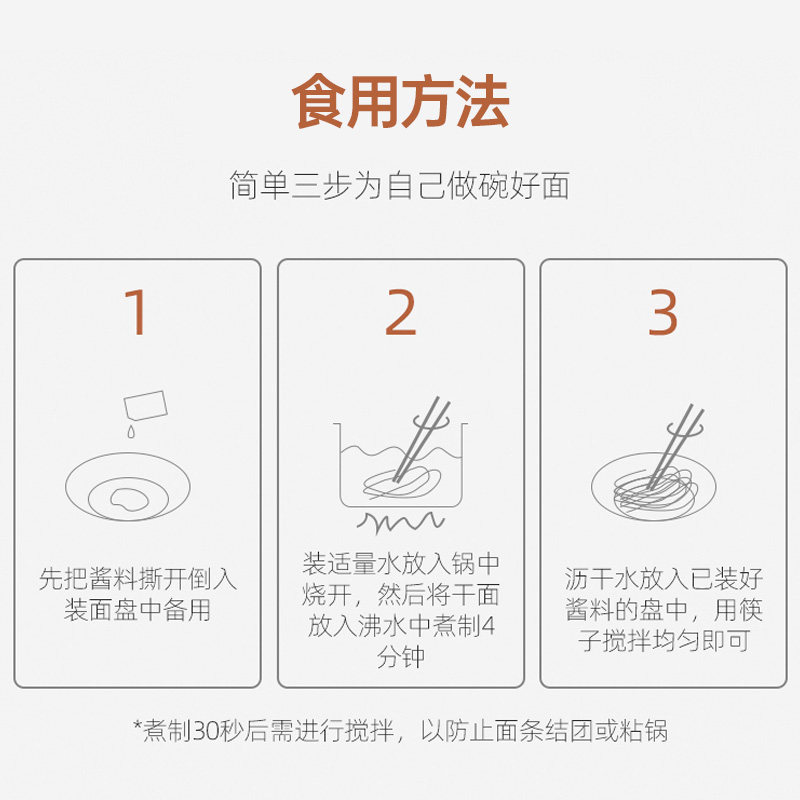 食用方法

简单三步为自己做碗好面

1

先把酱料撕开倒入装面盘中备用

2

装适量水放入锅中烧开，然后将干面放入沸水中煮制4分钟

3

沥干水放入已装好酱料的盘中，用筷子搅拌均匀即可

*煮制30秒后需进行搅拌，以防止面条结团或粘锅