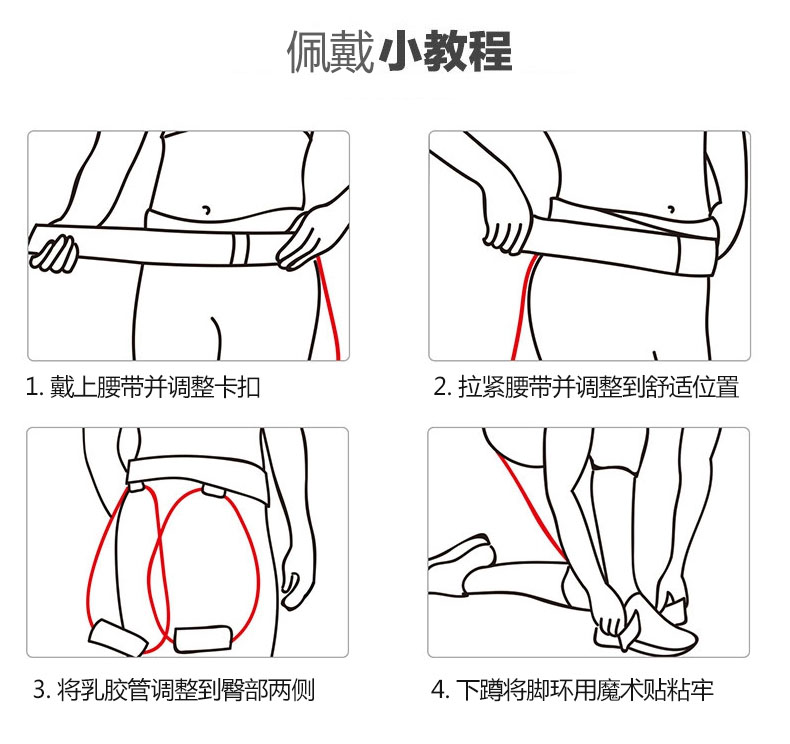 佩戴小教程

1. 戴上腰带并调整卡扣

2. 拉紧腰带并调整到舒适位置

3. 将乳胶管调整到臀部两侧

4. 下蹲将脚环用魔术贴粘牢