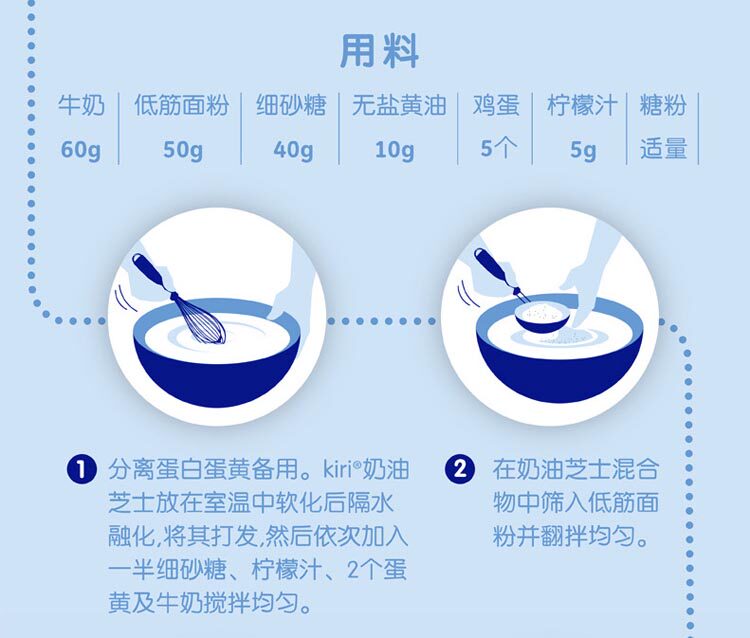 用料

| 牛奶 | 低筋面粉 | 细砂糖 | 无盐黄油 | 鸡蛋 | 柠檬汁 | 糖粉 |
|---|---|---|---|---|---|---|
| 60g | 50g | 40g | 10g | 5个 | 5g | 适量 |

1 分离蛋白蛋黄备用。kiri®奶油芝士放在室温中软化后隔水融化,将其打发,然后依次加入一半细砂糖、柠檬汁、2个蛋黄及牛奶搅拌均匀。

2 在奶油芝士混合物中筛入低筋面粉并翻拌均匀。