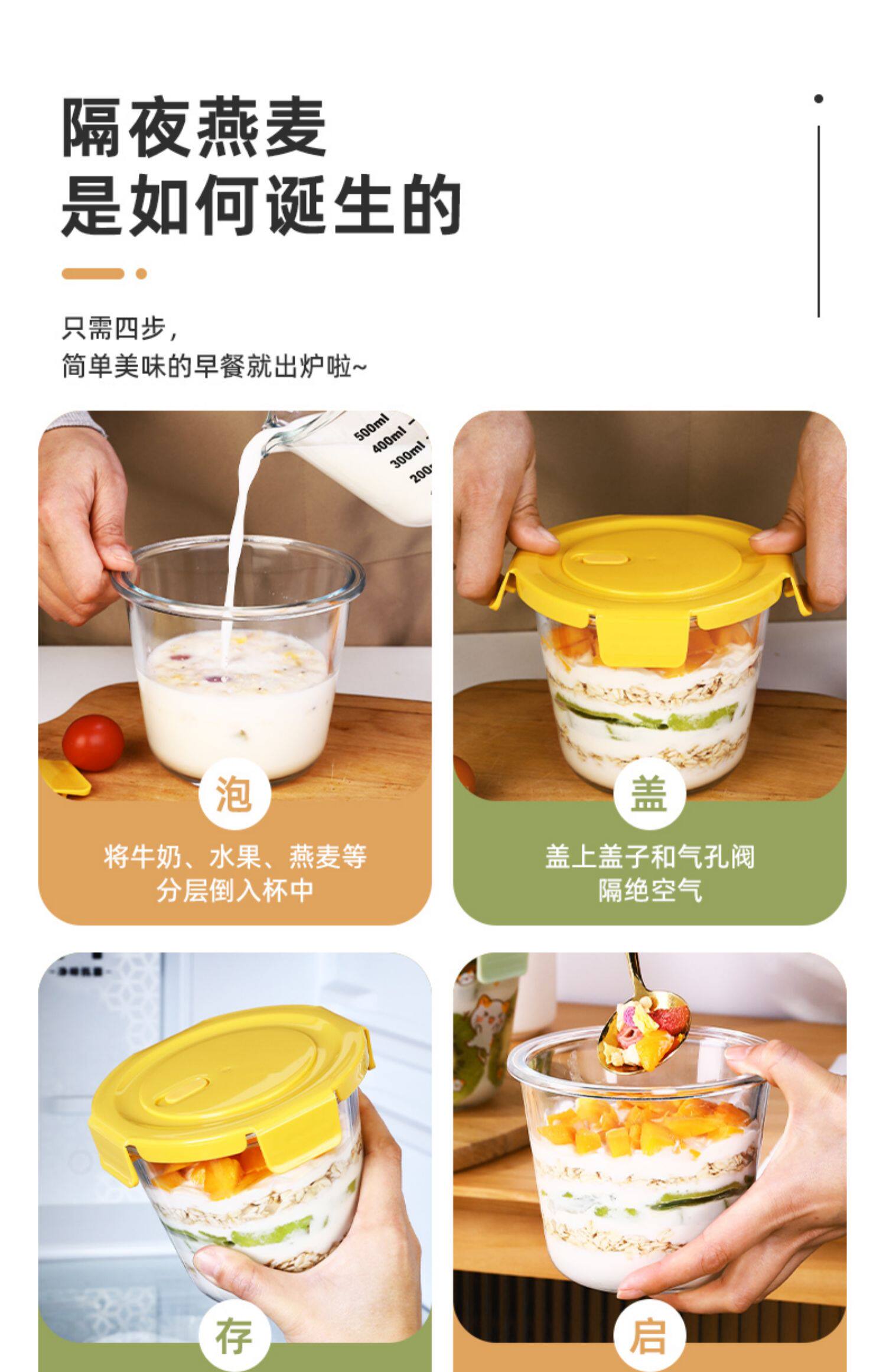 隔夜燕麦
是如何诞生的

只需四步，
简单美味的早餐就出炉啦~

500ml
400ml
300ml
200

泡
将牛奶、水果、燕麦等
分层倒入杯中

盖
盖上盖子和气孔阀
隔绝空气

存

启