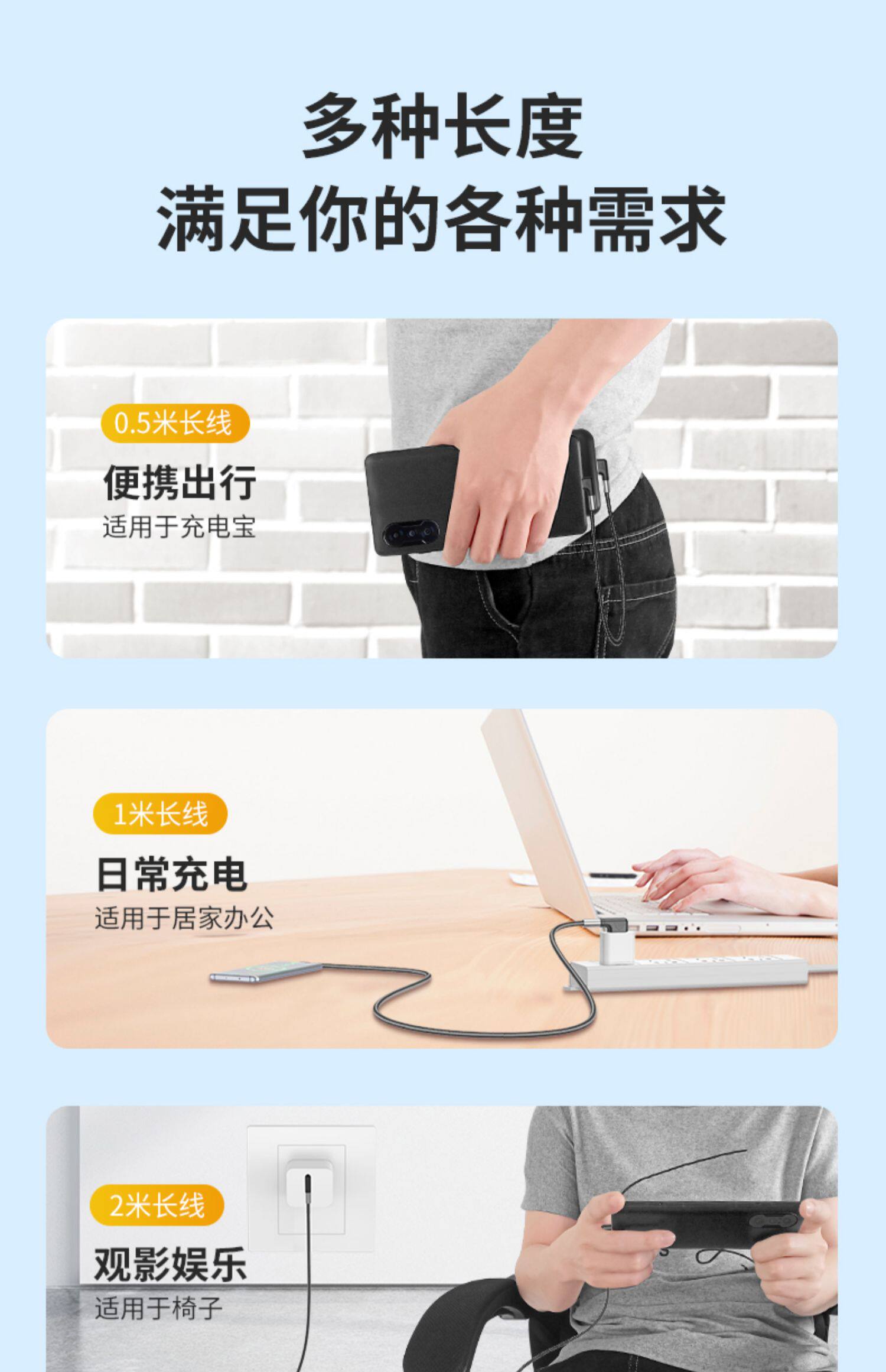 多种长度
满足你的各种需求

0.5米长线
便携出行
适用于充电宝

1米长线
日常充电
适用于居家办公

2米长线
观影娱乐
适用于椅子