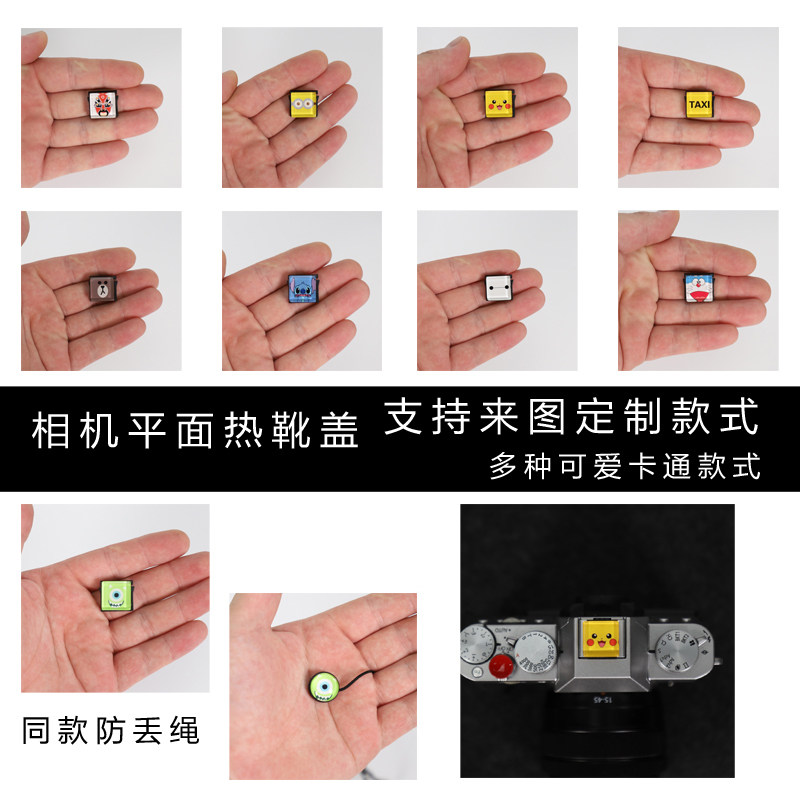 TAXI

相机平面热靴盖 支持来图定制款式

多种可爱卡通款式

同款防丢绳

15-45