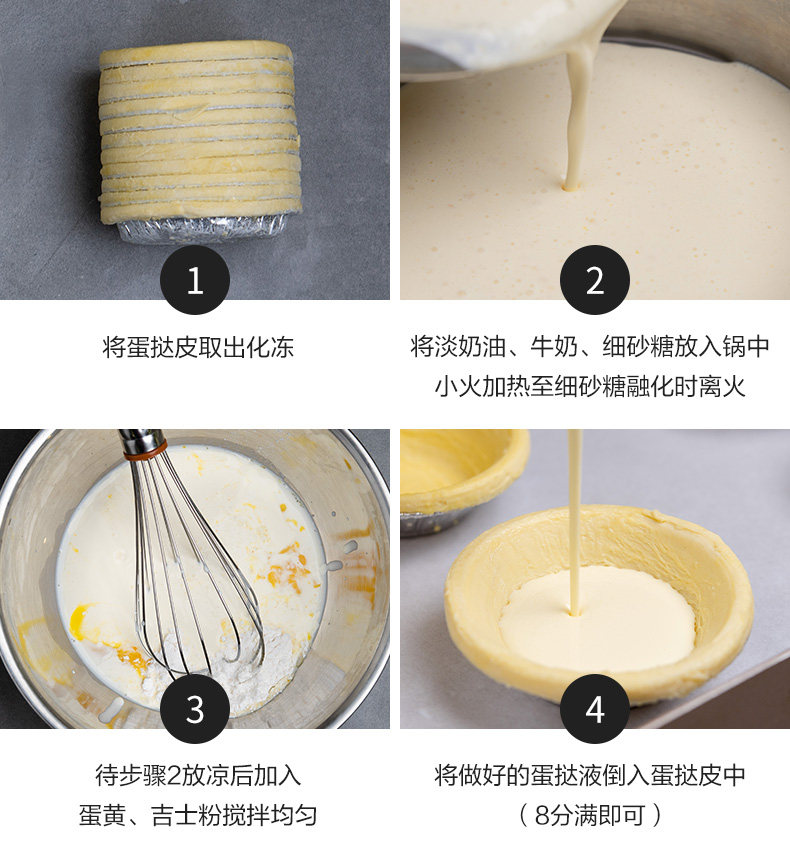 1

将蛋挞皮取出化冻

2

将淡奶油、牛奶、细砂糖放入锅中
小火加热至细砂糖融化时离火

3

待步骤2放凉后加入
蛋黄、吉士粉搅拌均匀

4

将做好的蛋挞液倒入蛋挞皮中
（8分满即可）