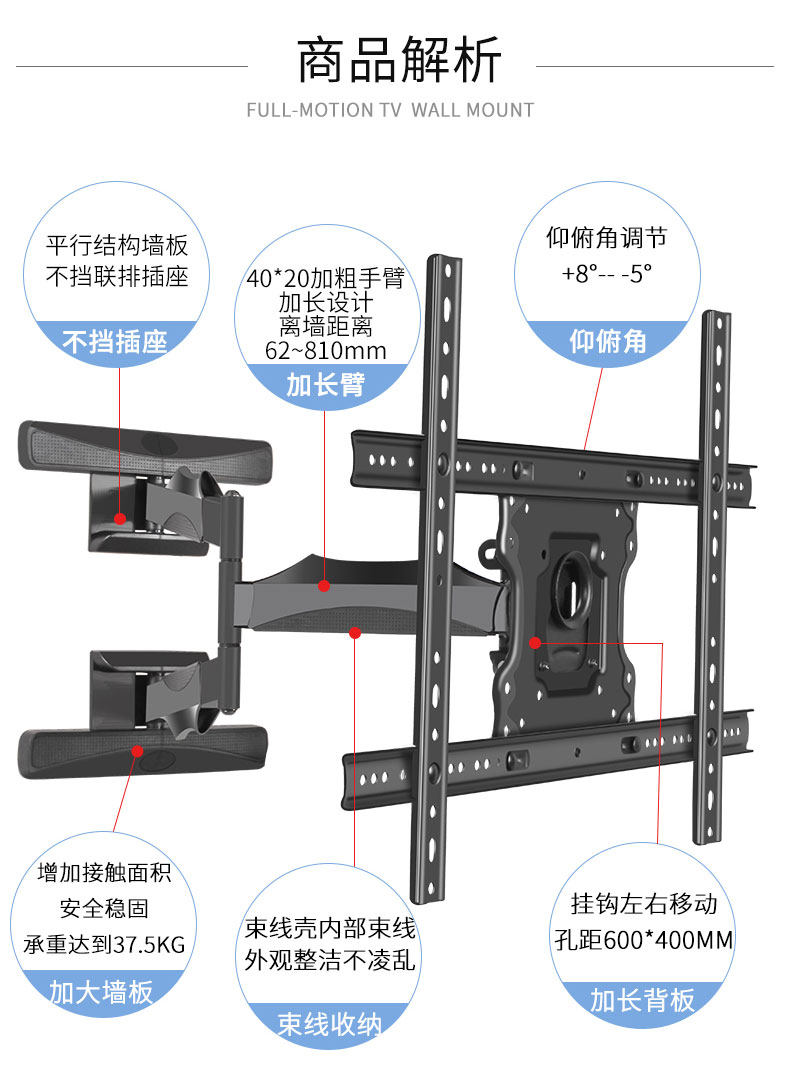 商品解析

FULL-MOTION TV WALL MOUNT

平行结构墙板
不挡联排插座
不挡插座

40*20加粗手臂
加长设计
离墙距离
62~810mm
加长臂

仰俯角调节
+8°-- -5°
仰俯角

增加接触面积
安全稳固
承重达到37.5KG
加大墙板

束线壳内部束线
外观整洁不凌乱
束线收纳

挂钩左右移动
孔距600*400MM
加长背板