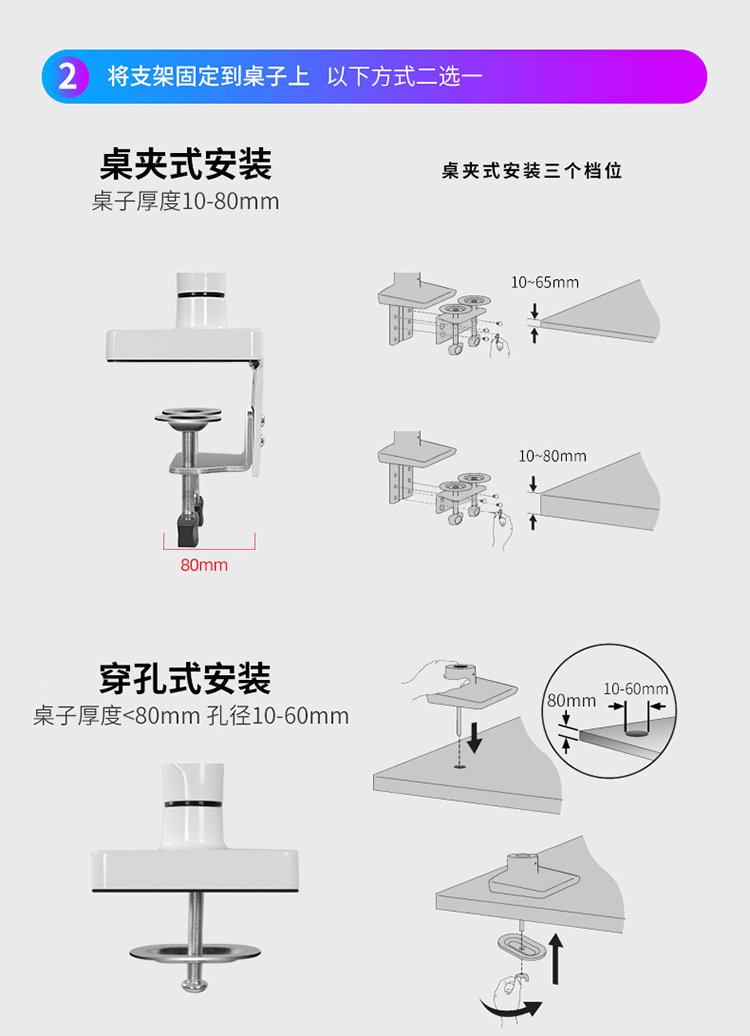 2 将支架固定到桌子上 以下方式二选一

桌夹式安装
桌子厚度10-80mm

80mm

桌夹式安装三个档位

10~65mm

10~80mm

穿孔式安装
桌子厚度<80mm 孔径10-60mm

80mm

10-60mm