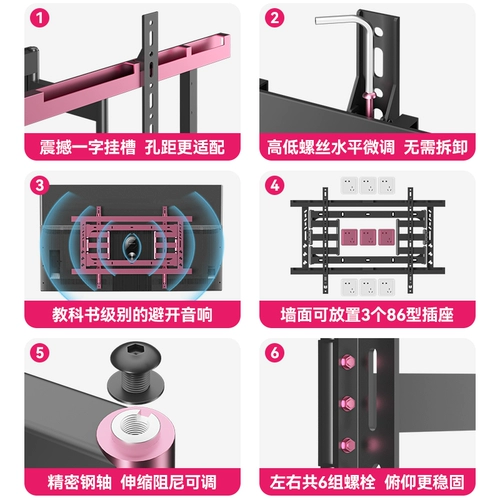 1
震撼一字挂槽 孔距更适配

2
高低螺丝水平微调 无需拆卸

3
教科书级别的避开音响

4
墙面可放置3个86型插座

5
精密钢轴 伸缩阻尼可调

6
左右共6组螺栓 俯仰更稳固