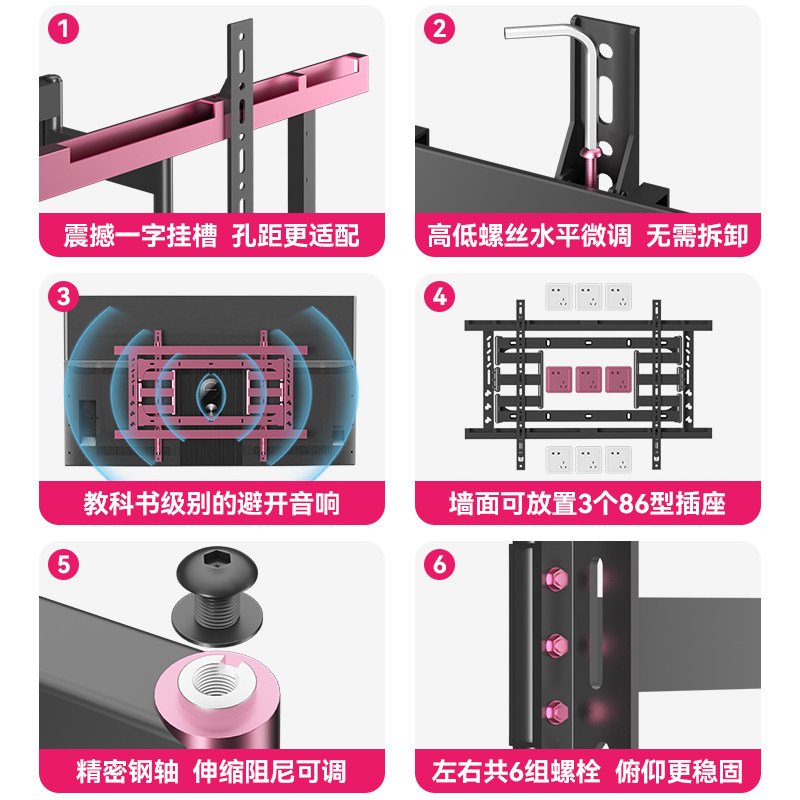 1
震撼一字挂槽 孔距更适配

2
高低螺丝水平微调 无需拆卸

3
教科书级别的避开音响

4
墙面可放置3个86型插座

5
精密钢轴 伸缩阻尼可调

6
左右共6组螺栓 俯仰更稳固