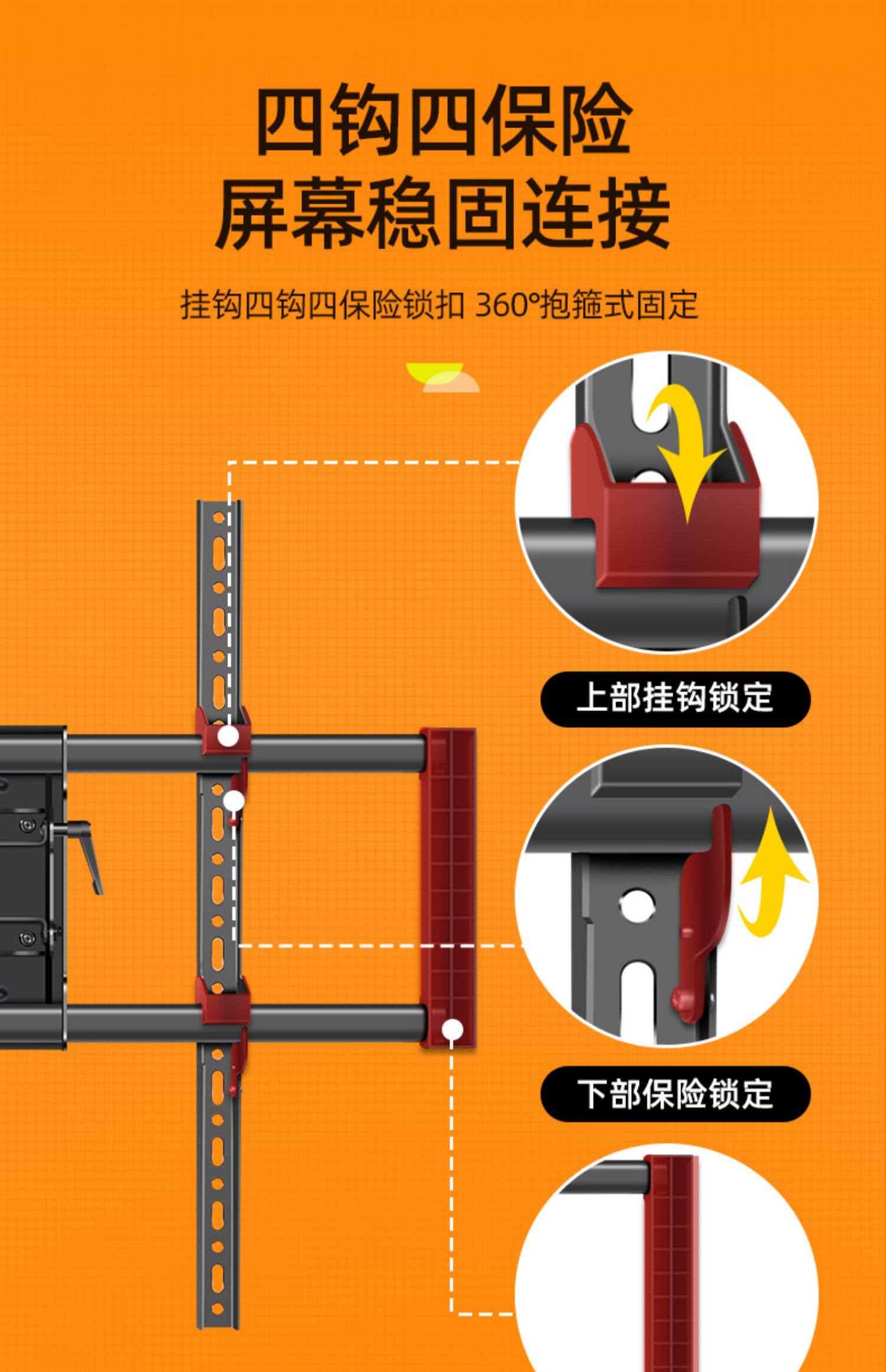 四钩四保险
屏幕稳固连接

挂钩四钩四保险锁扣 360°抱箍式固定

上部挂钩锁定

下部保险锁定