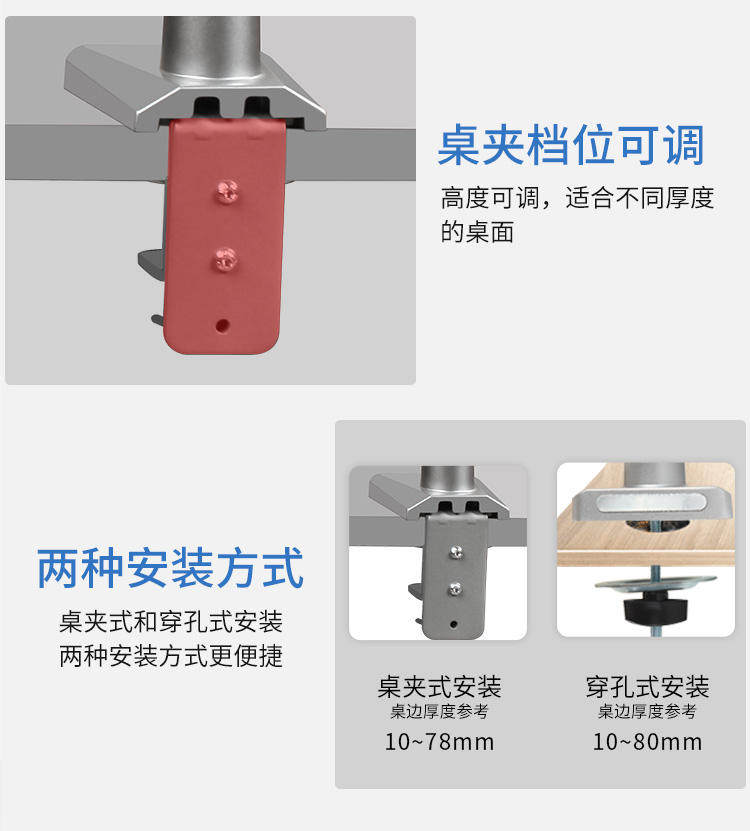 桌夹档位可调

高度可调，适合不同厚度的桌面

两种安装方式

桌夹式和穿孔式安装
两种安装方式更便捷

桌夹式安装
桌边厚度参考
10~78mm

穿孔式安装
桌边厚度参考
10~80mm