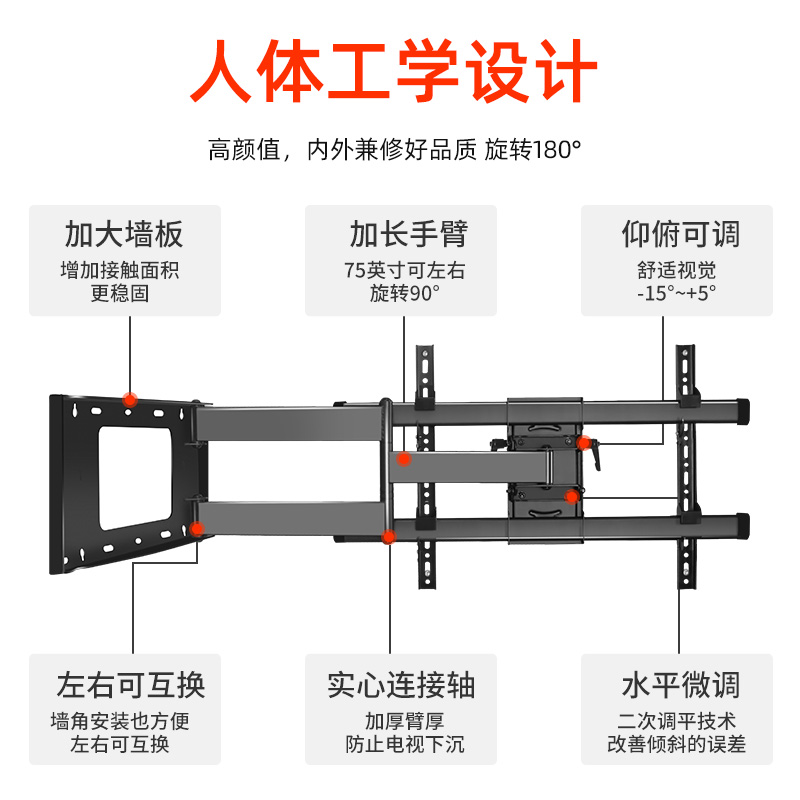 人体工学设计

高颜值，内外兼修好品质 旋转180°

加大墙板
增加接触面积
更稳固

加长手臂
75英寸可左右
旋转90°

仰俯可调
舒适视觉
-15°~+5°

左右可互换
墙角安装也方便
左右可互换

实心连接轴
加厚臂厚
防止电视下沉

水平微调
二次调平技术
改善倾斜的误差