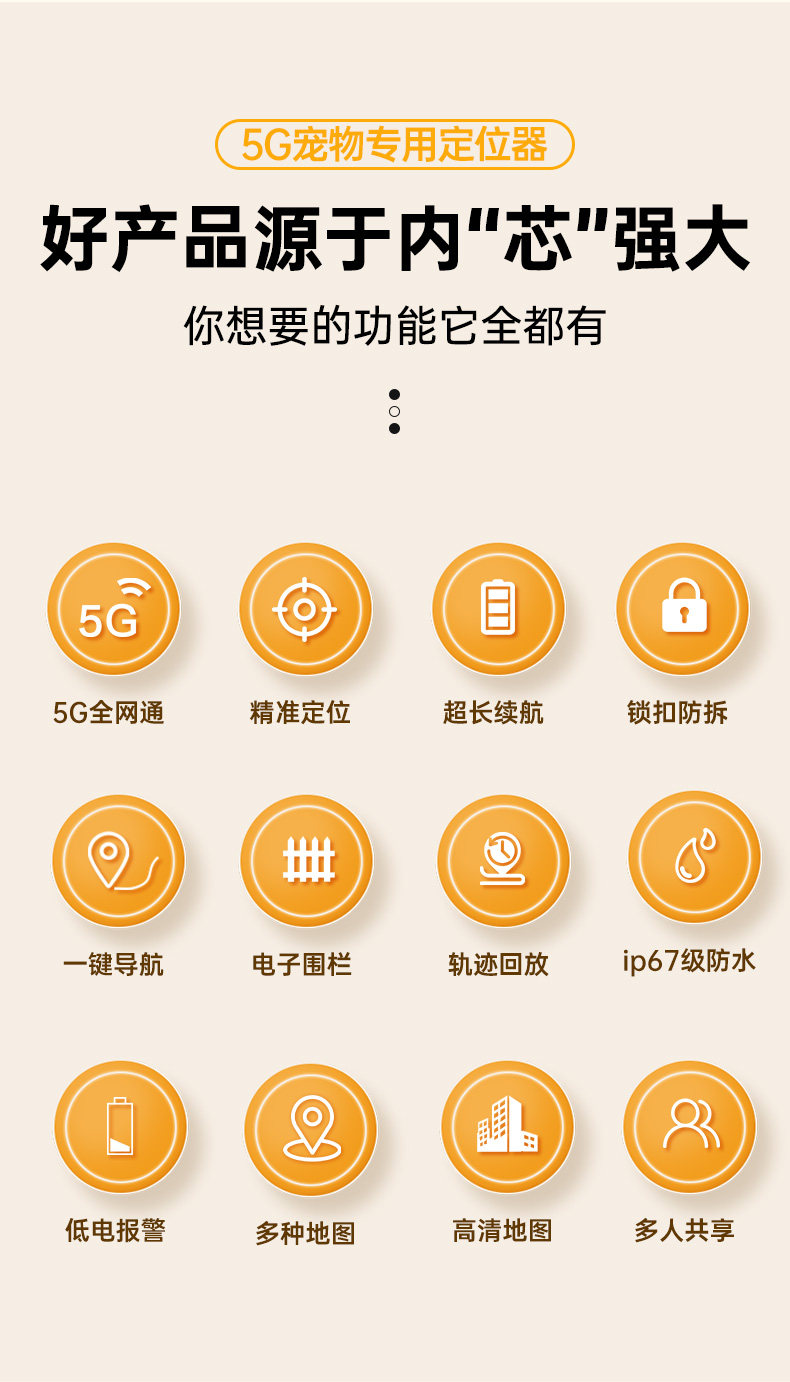 5G宠物专用定位器

好产品源于内“芯”强大

你想要的功能它全都有

5G

5G全网通

精准定位

超长续航

锁扣防拆

一键导航

电子围栏

轨迹回放

ip67级防水

低电报警

多种地图

高清地图

多人共享