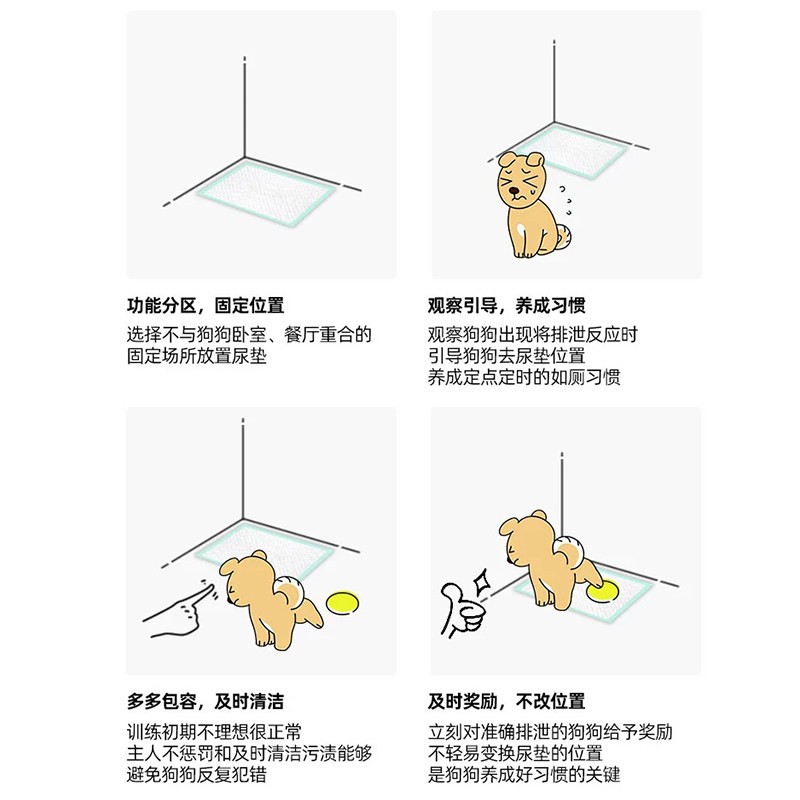 功能分区，固定位置

选择不与狗狗卧室、餐厅重合的固定场所放置尿垫

观察引导，养成习惯

观察狗狗出现将排泄反应时
引导狗狗去尿垫位置
养成定点定时的如厕习惯

多多包容，及时清洁

训练初期不理想很正常
主人不惩罚和及时清洁污渍能够避免狗狗反复犯错

及时奖励，不改位置

立刻对准确排泄的狗狗给予奖励
不轻易变换尿垫的位置
是狗狗养成好习惯的关键