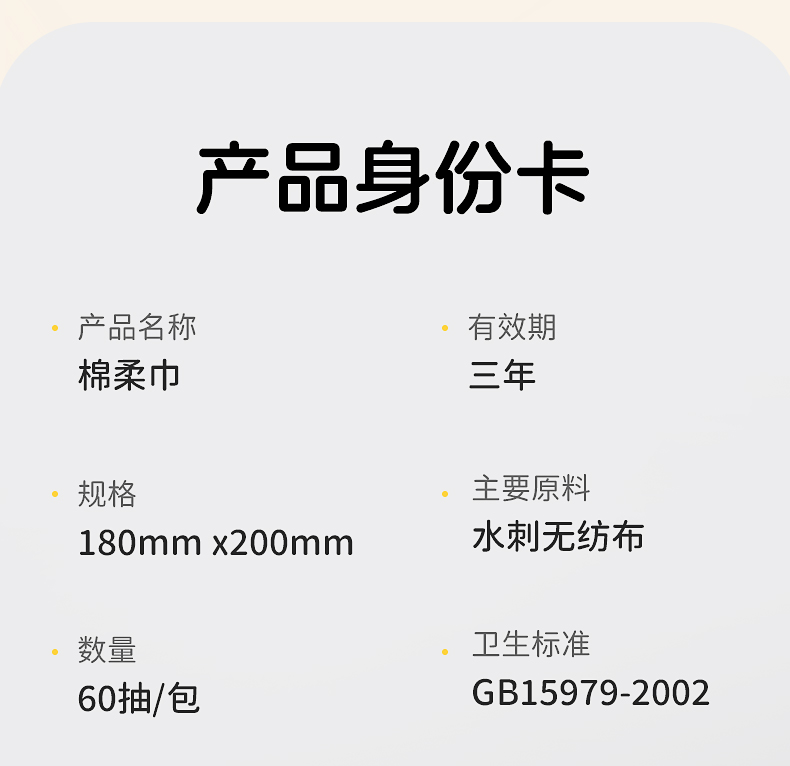 产品身份卡

• 产品名称
棉柔巾

• 规格
180mm x200mm

• 数量
60抽/包

• 有效期
三年

• 主要原料
水刺无纺布

• 卫生标准
GB15979-2002