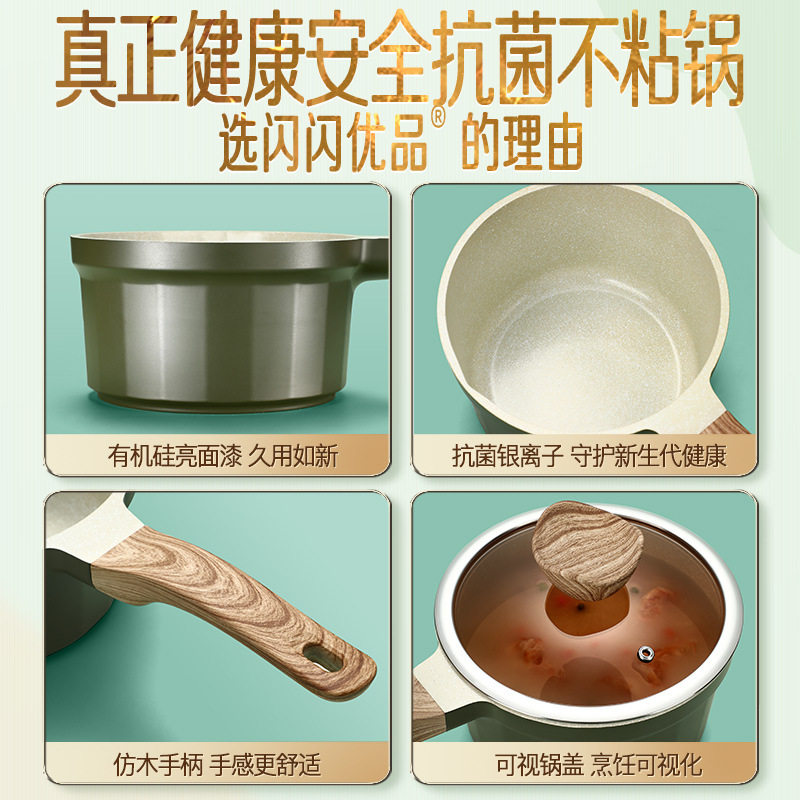 真正健康安全抗菌不粘锅

选闪闪优品® 的理由

有机硅亮面漆 久用如新

抗菌银离子 守护新生代健康

仿木手柄 手感更舒适

可视锅盖 烹饪可视化