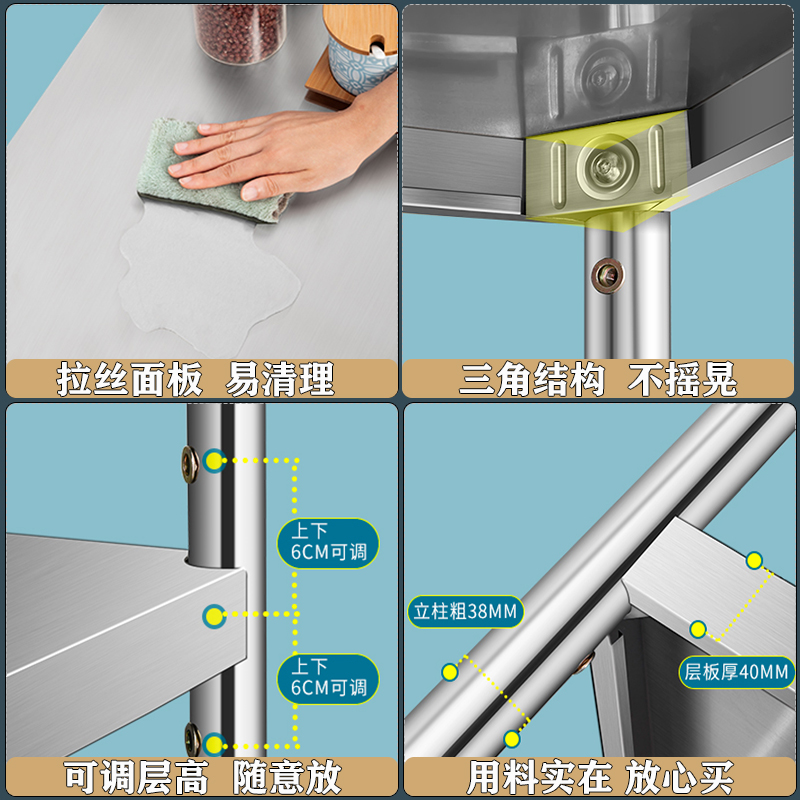 拉丝面板 易清理

三角结构 不摇晃

上下
6CM可调

上下
6CM可调

可调层高 随意放

立柱粗38MM

层板厚40MM

用料实在 放心买