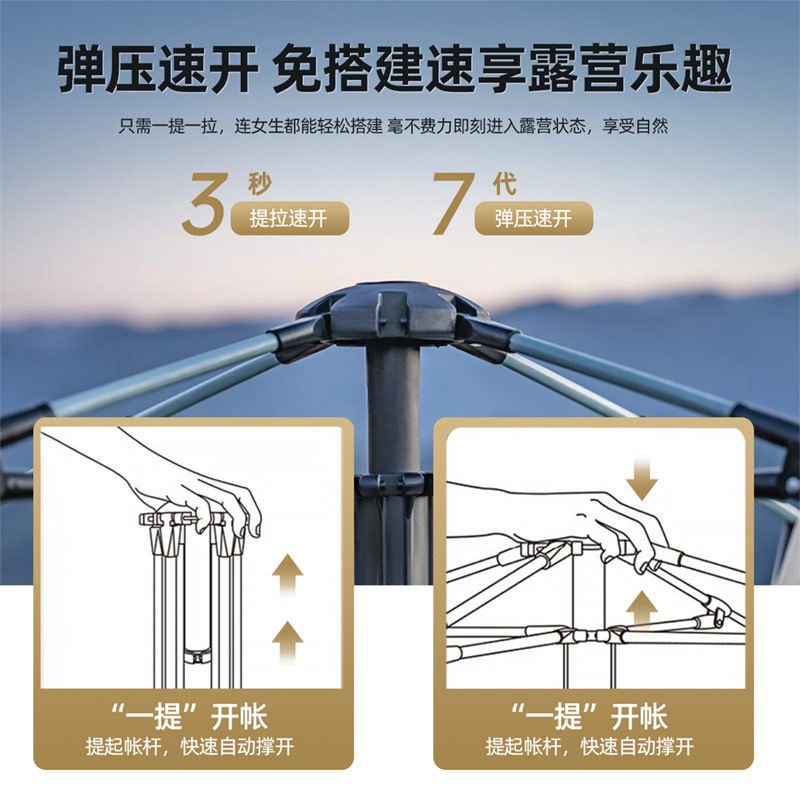 弹压速开 免搭建速享露营乐趣

只需一提一拉，连女生都能轻松搭建 毫不费力即刻进入露营状态，享受自然

3 秒
提拉速开

7 代
弹压速开

“一提”开帐
提起帐杆，快速自动撑开

“一提”开帐
提起帐杆，快速自动撑开