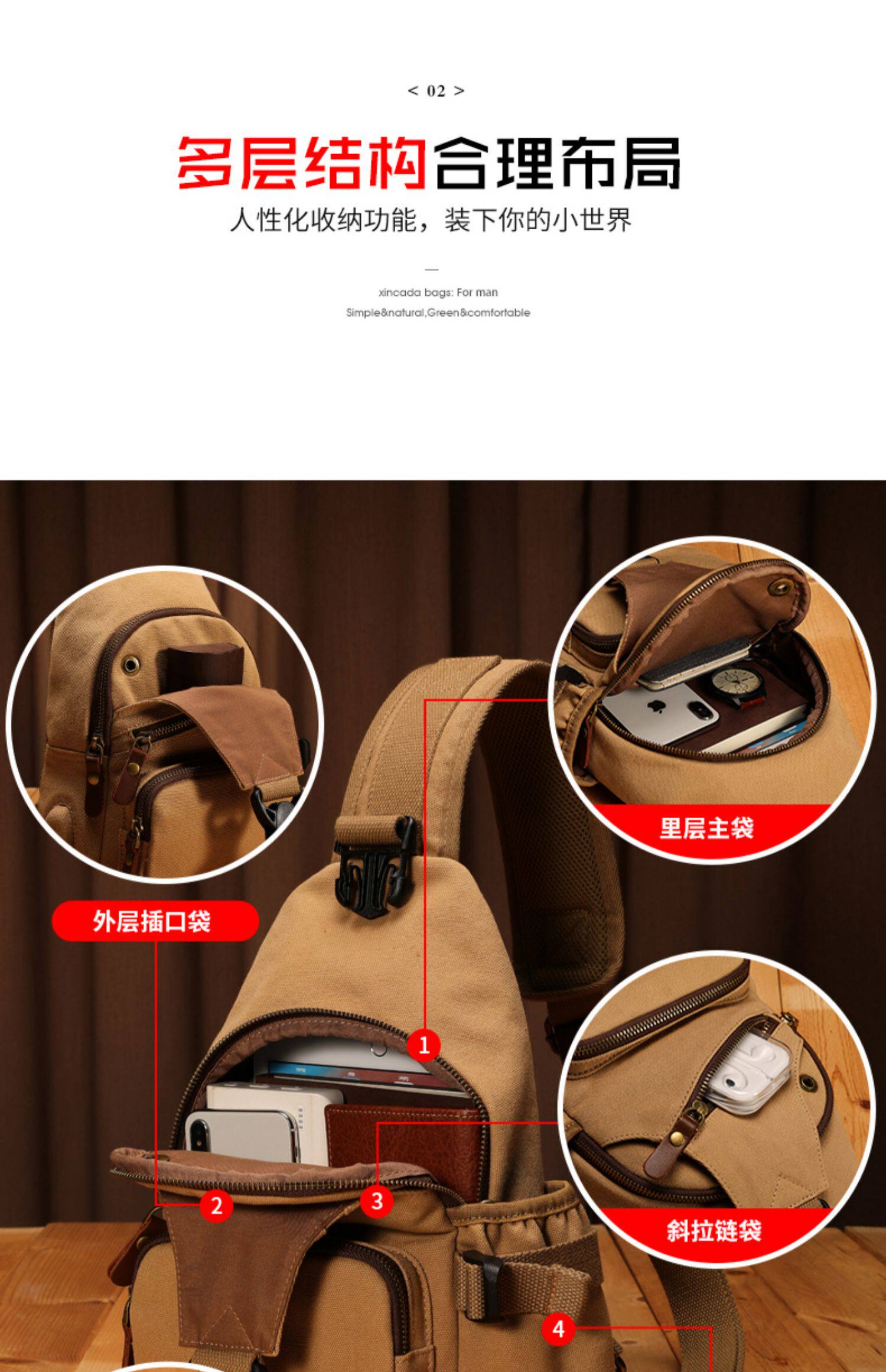 < 02 >

多层结构合理布局

人性化收纳功能，装下你的小世界

—

xincada bags: For man

Simple&natural,Green&comfortable

里层主袋

外层插口袋

1

2

3

斜拉链袋

4