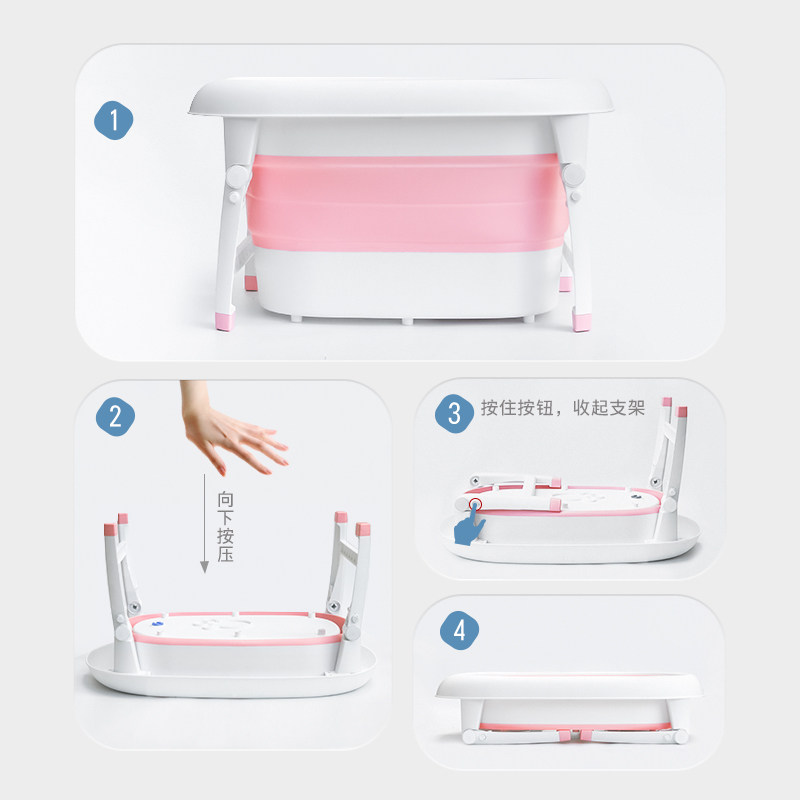 1

2

向下按压

3 按住按钮，收起支架

4