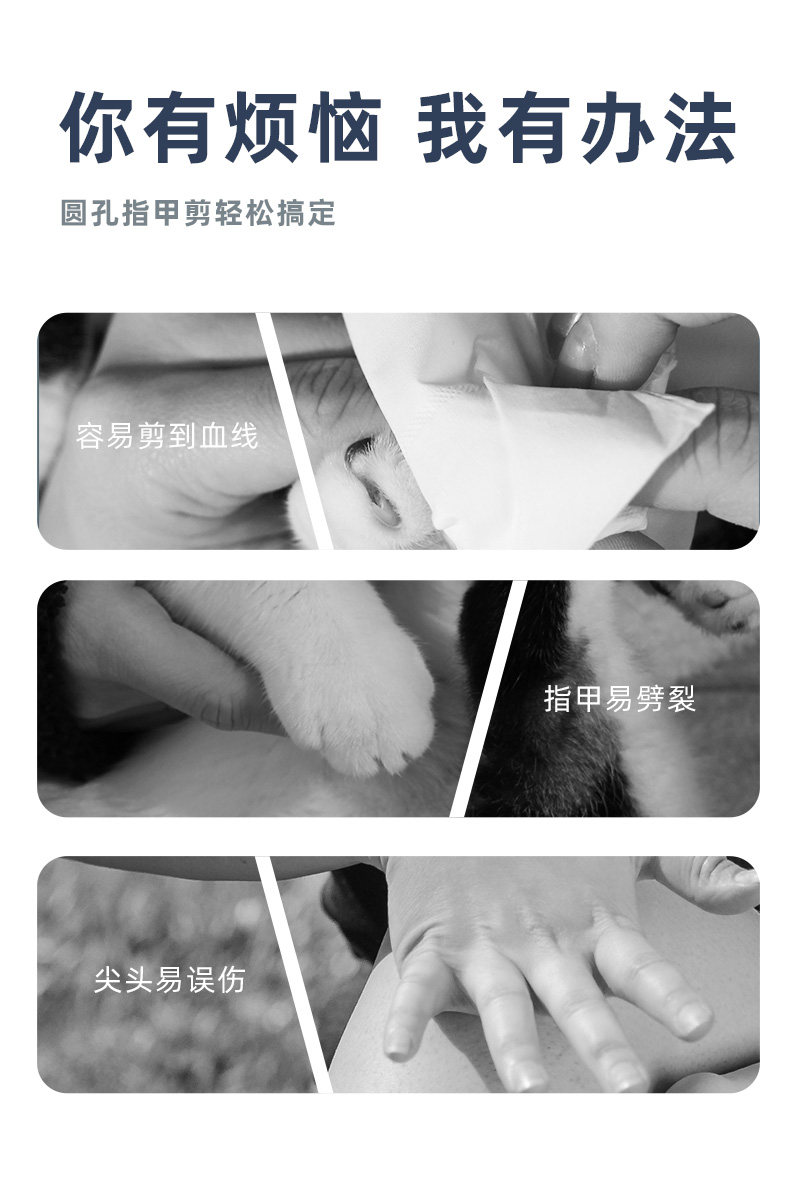 你有烦恼 我有办法

圆孔指甲剪轻松搞定

容易剪到血线

指甲易劈裂

尖头易误伤