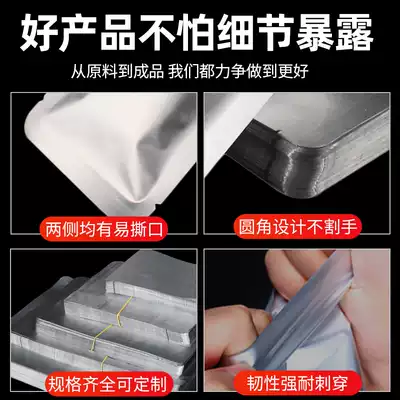 好产品不怕细节暴露

从原料到成品 我们都力争做到更好

两侧均有易撕口

圆角设计不割手

规格齐全可定制

韧性强耐刺穿