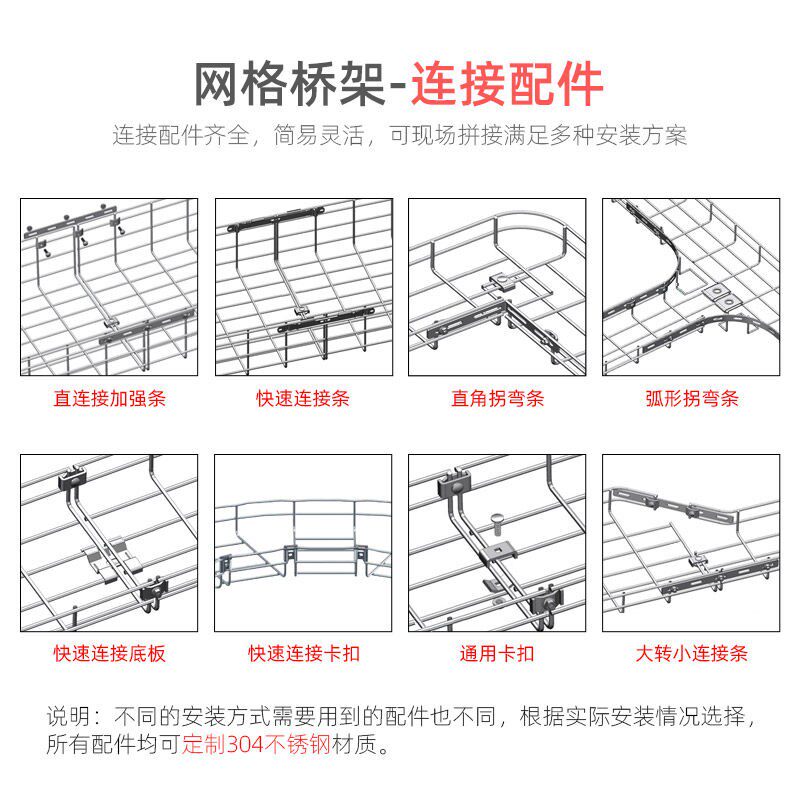 网格桥架-连接配件

连接配件齐全，简易灵活，可现场拼接满足多种安装方案

直连接加强条

快速连接条

直角拐弯条

弧形拐弯条

快速连接底板

快速连接卡扣

通用卡扣

大转小连接条

说明：不同的安装方式需要用到的配件也不同，根据实际安装情况选择，所有配件均可定制304不锈钢材质。