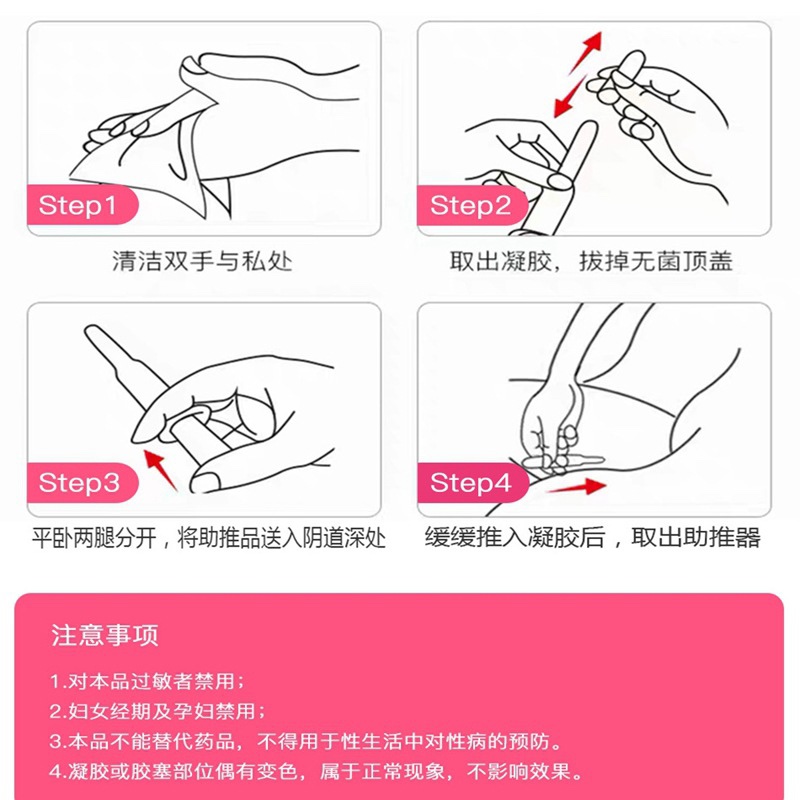 Step1
清洁双手与私处

Step2
取出凝胶，拔掉无菌顶盖

Step3
平卧两腿分开，将助推品送入阴道深处

Step4
缓缓推入凝胶后，取出助推器

注意事项

1.对本品过敏者禁用；
2.妇女经期及孕妇禁用；
3.本品不能替代药品，不得用于性生活中对性病的预防。
4.凝胶或胶塞部位偶有变色，属于正常现象，不影响效果。