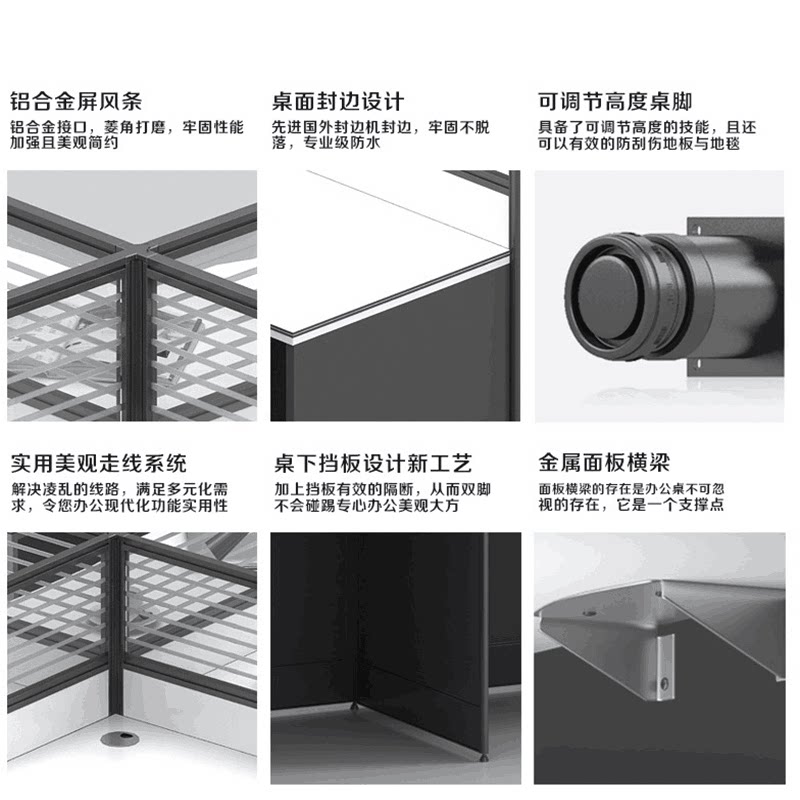 铝合金屏风条
铝合金接口，菱角打磨，牢固性能加强且美观简约

桌面封边设计
先进国外封边机封边，牢固不脱落，专业级防水

可调节高度桌脚
具备了可调节高度的技能，且还可以有效的防刮伤地板与地毯

实用美观走线系统
解决凌乱的线路，满足多元化需求，令您办公现代化功能实用性

桌下挡板设计新工艺
加上挡板有效的隔断，从而双脚不会碰踢专心办公美观大方

金属面板横梁
面板横梁的存在是办公桌不可忽视的存在，它是一个支撑点