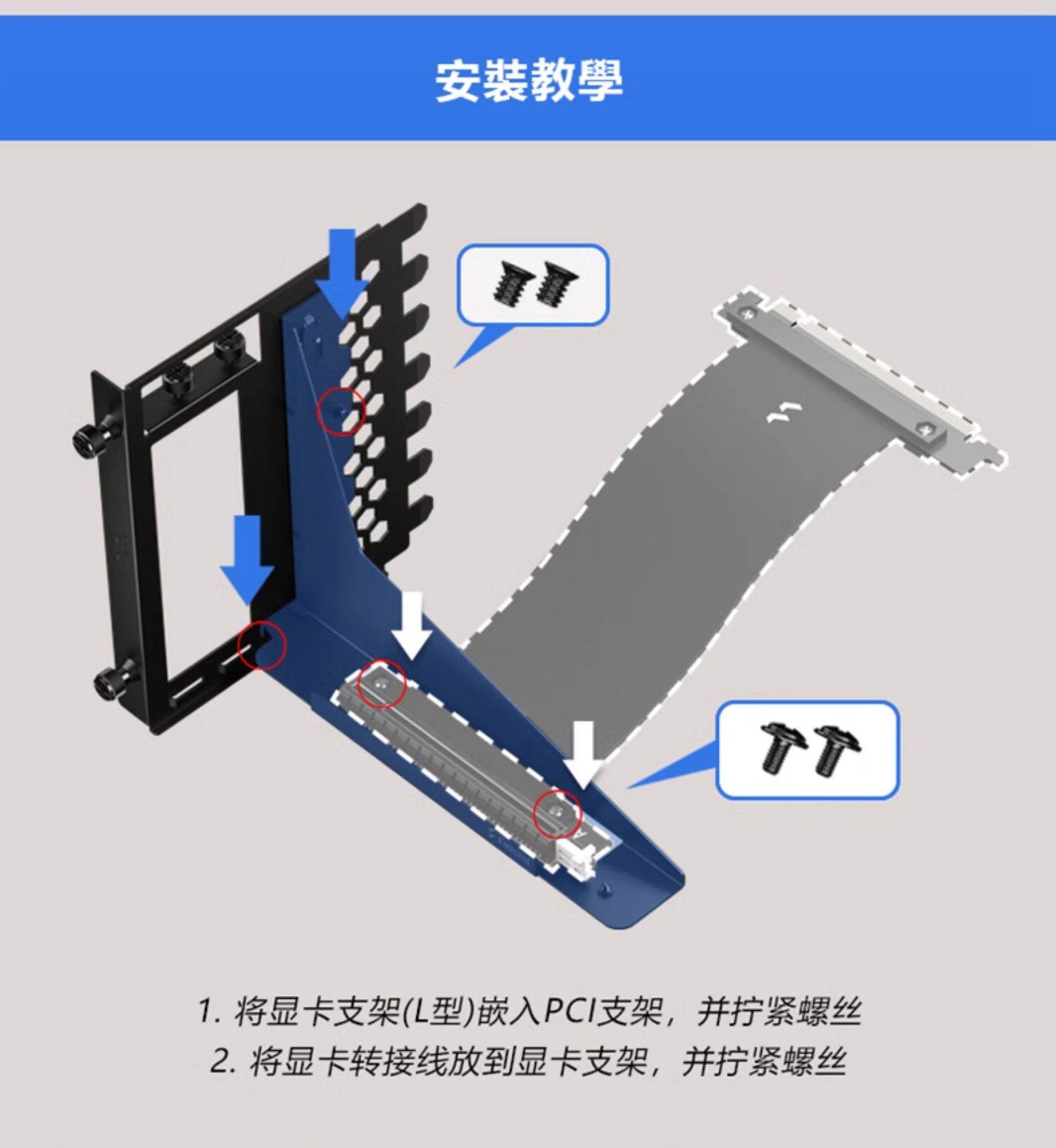 安裝教學

1. 将显卡支架(L型)嵌入PCI支架，并拧紧螺丝
2. 将显卡转接线放到显卡支架，并拧紧螺丝