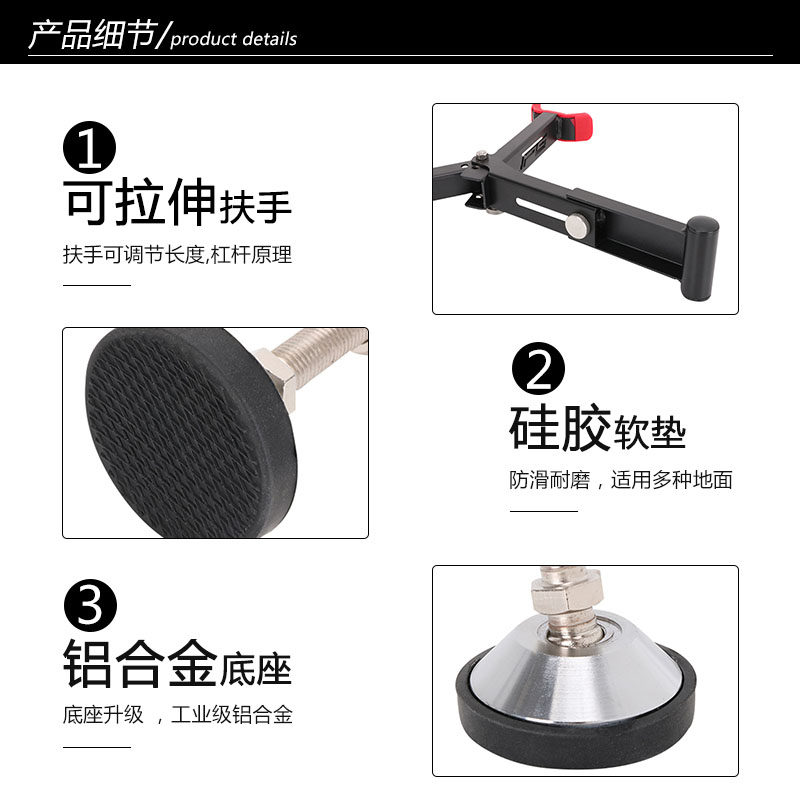 产品细节/product details

1
可拉伸扶手
扶手可调节长度,杠杆原理

2
硅胶软垫
防滑耐磨，适用多种地面

3
铝合金底座
底座升级 ，工业级铝合金